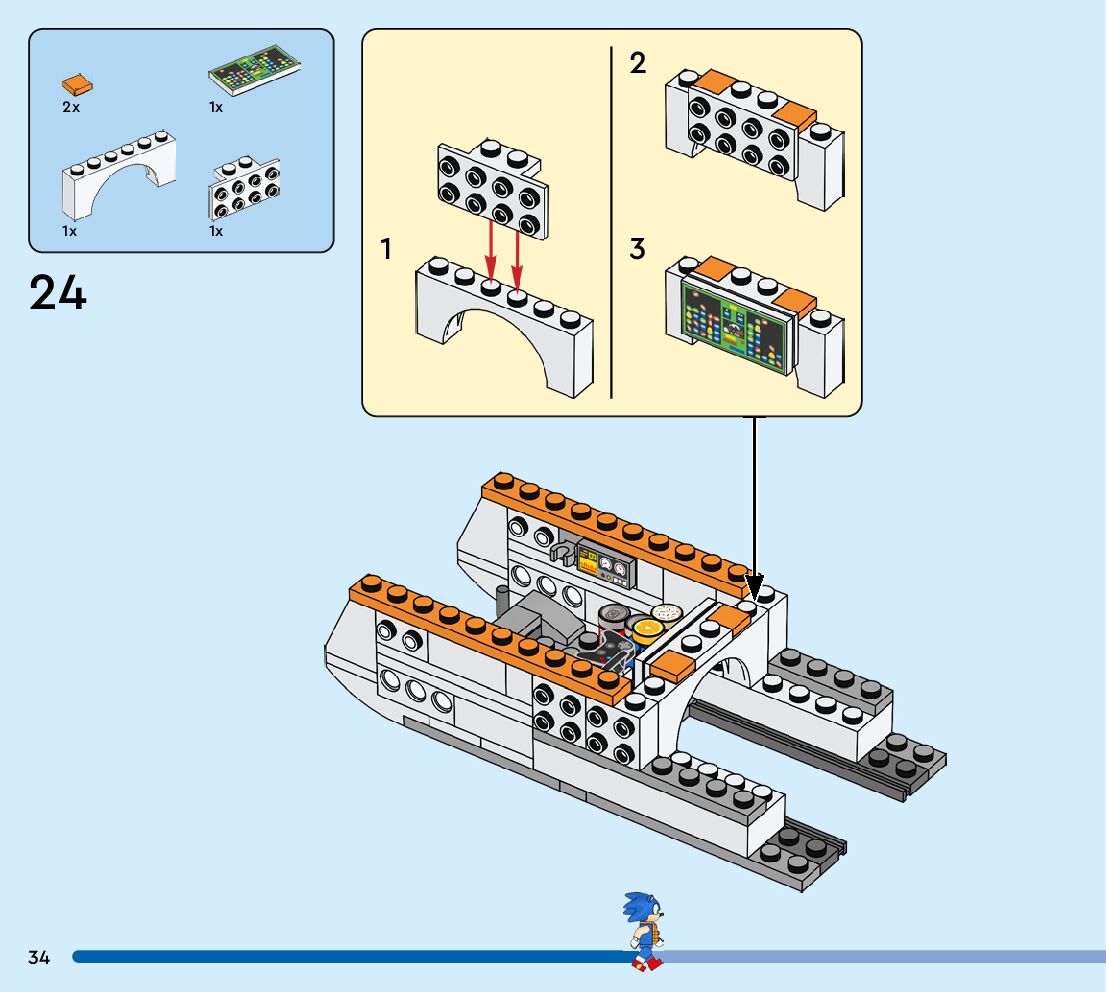 2x
1x
1x
1x

24

1
2
3

34