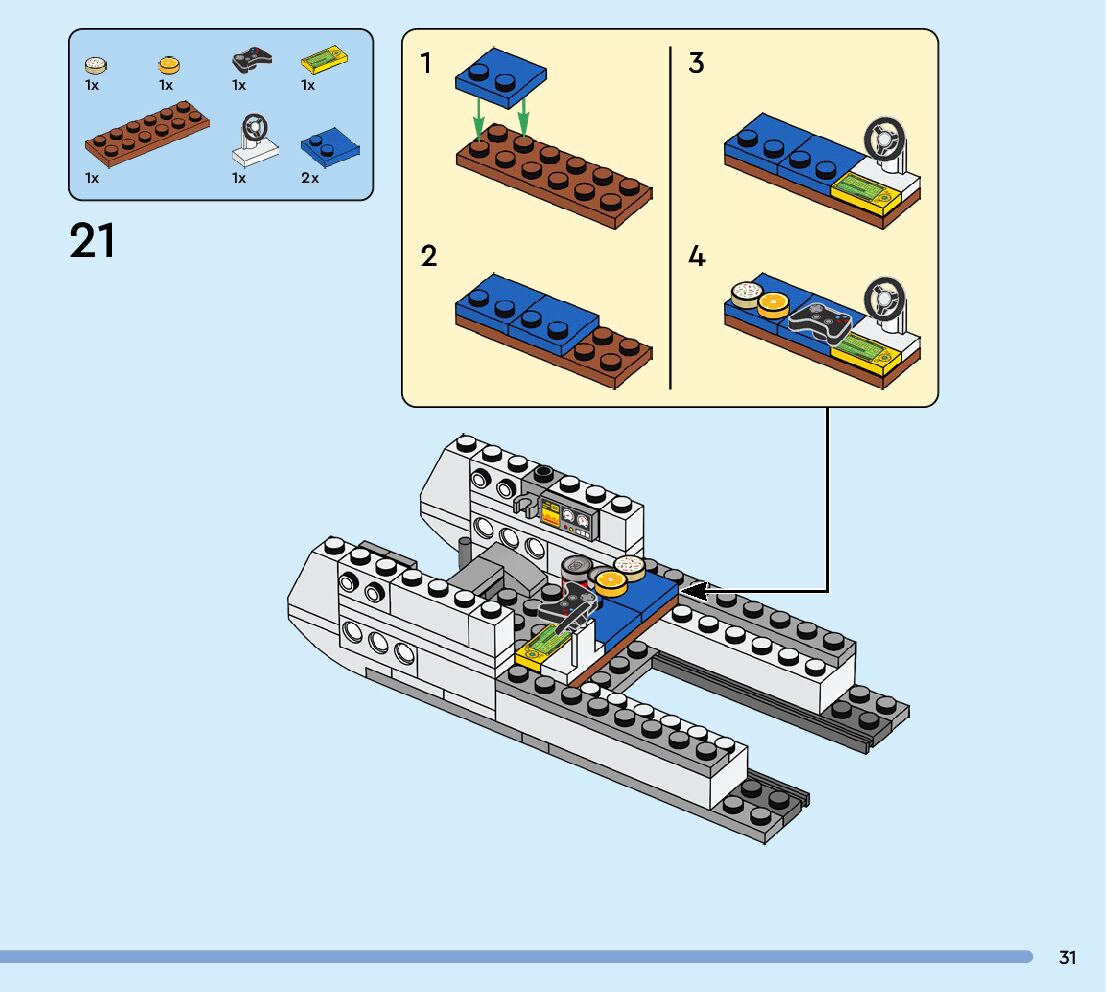 1x 1x 1x 1x

1x 1x 2x

21

1

2

3

4

31