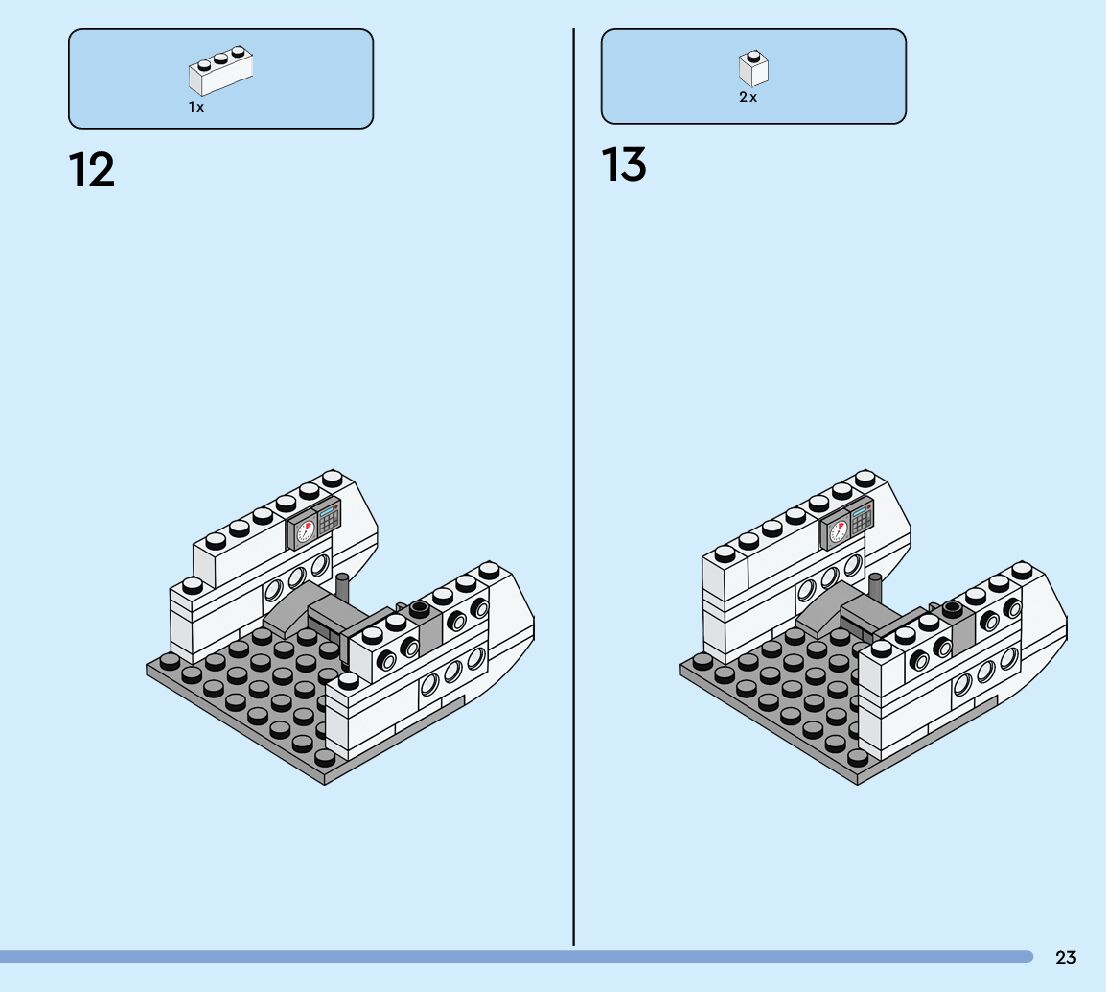 1x

12

2x

13

23