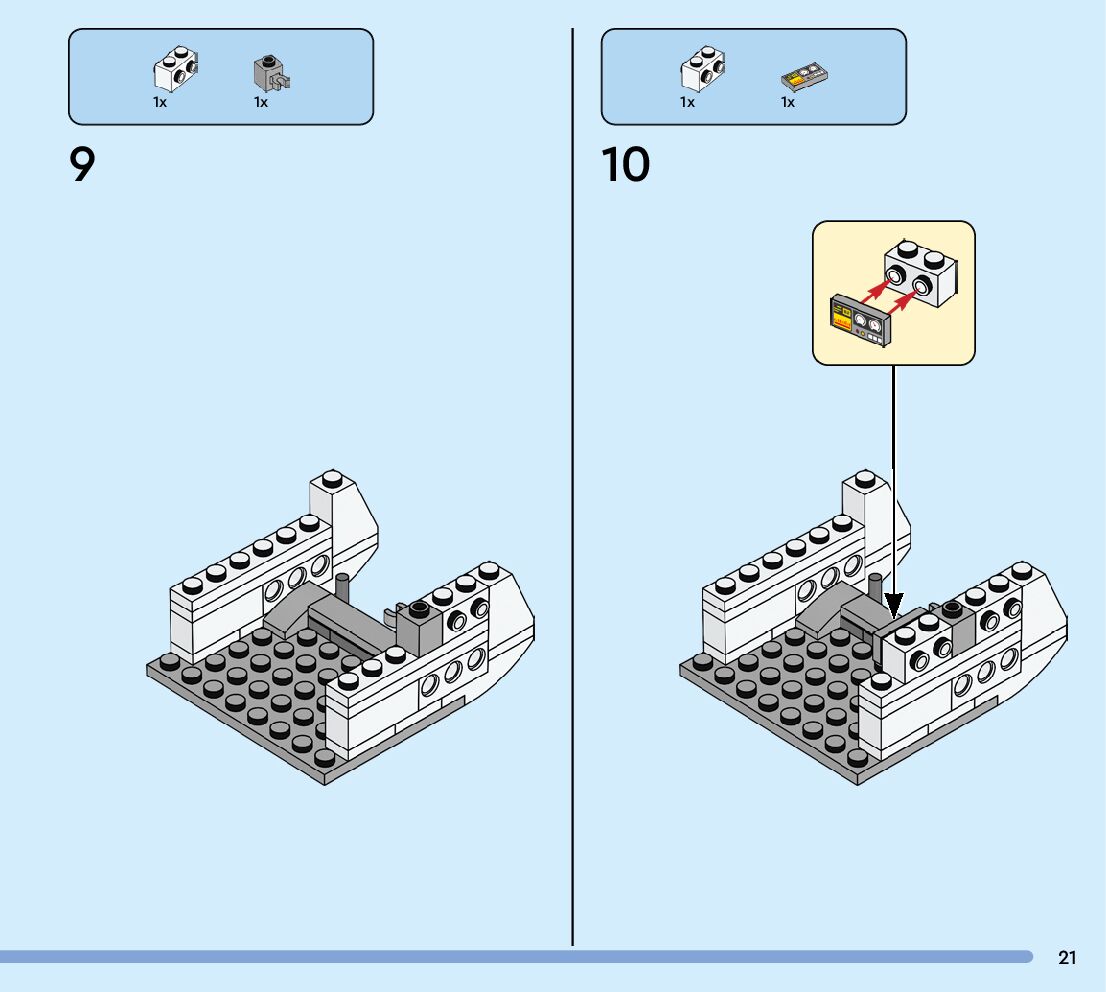 1x 1x

9

1x 1x

10

21