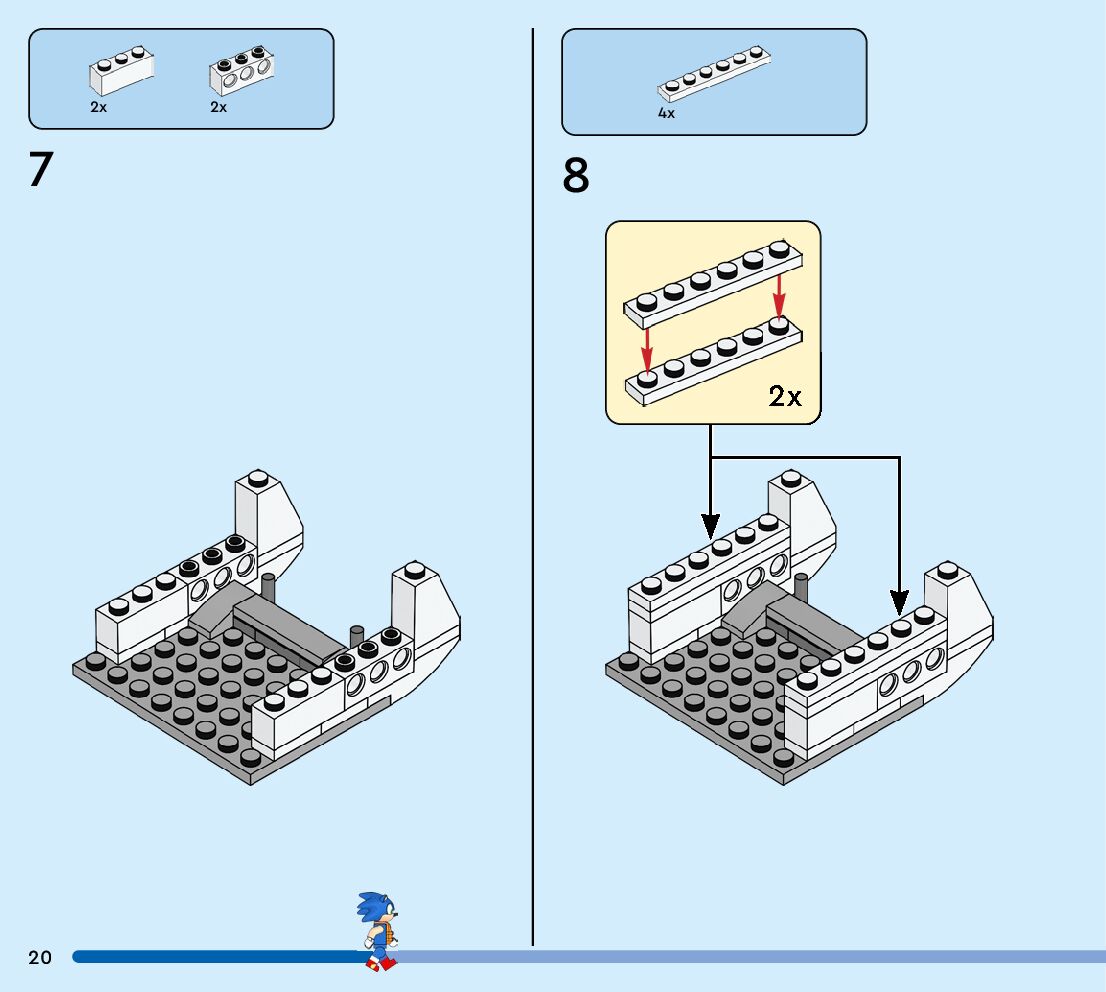 2x 2x

7

4x

8

2x

20