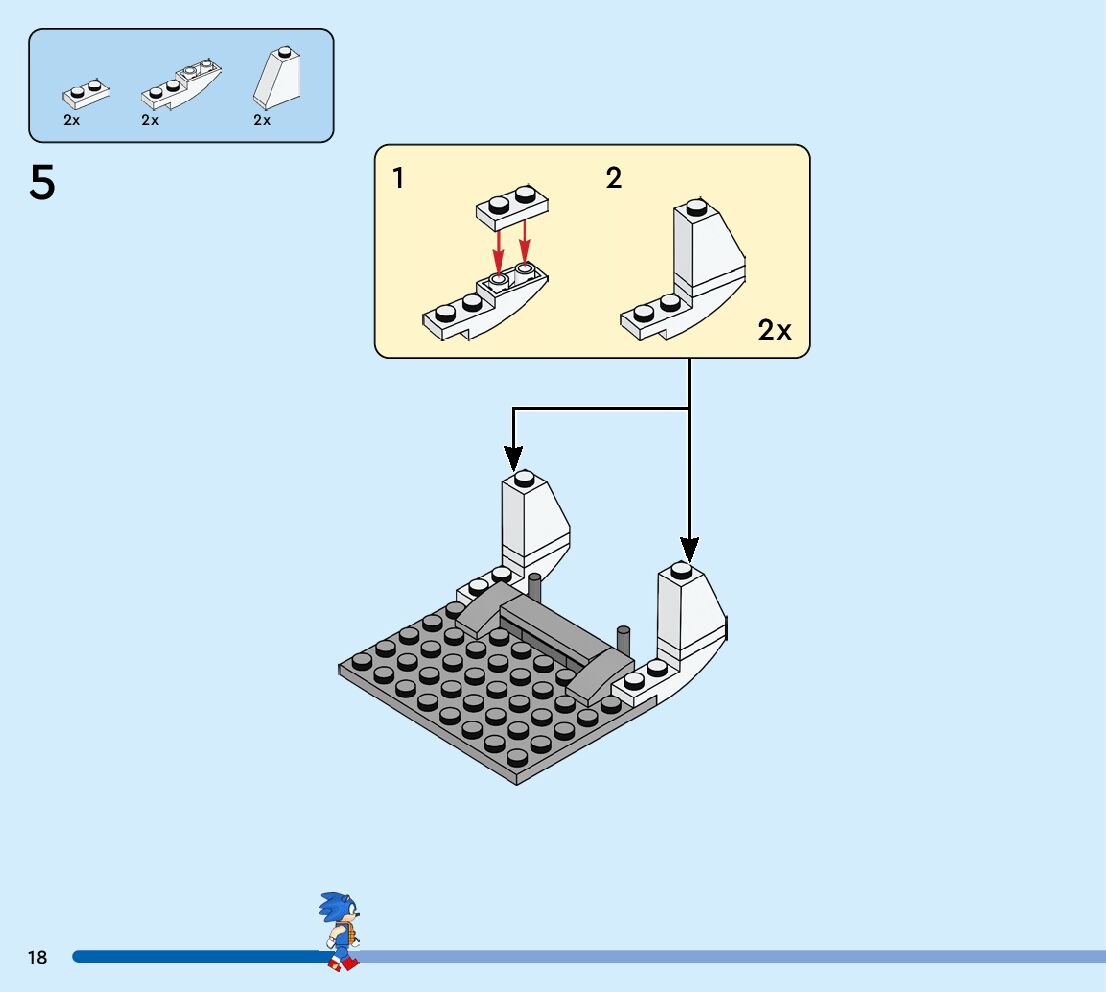 2x
2x
2x

5

1
2
2x

18