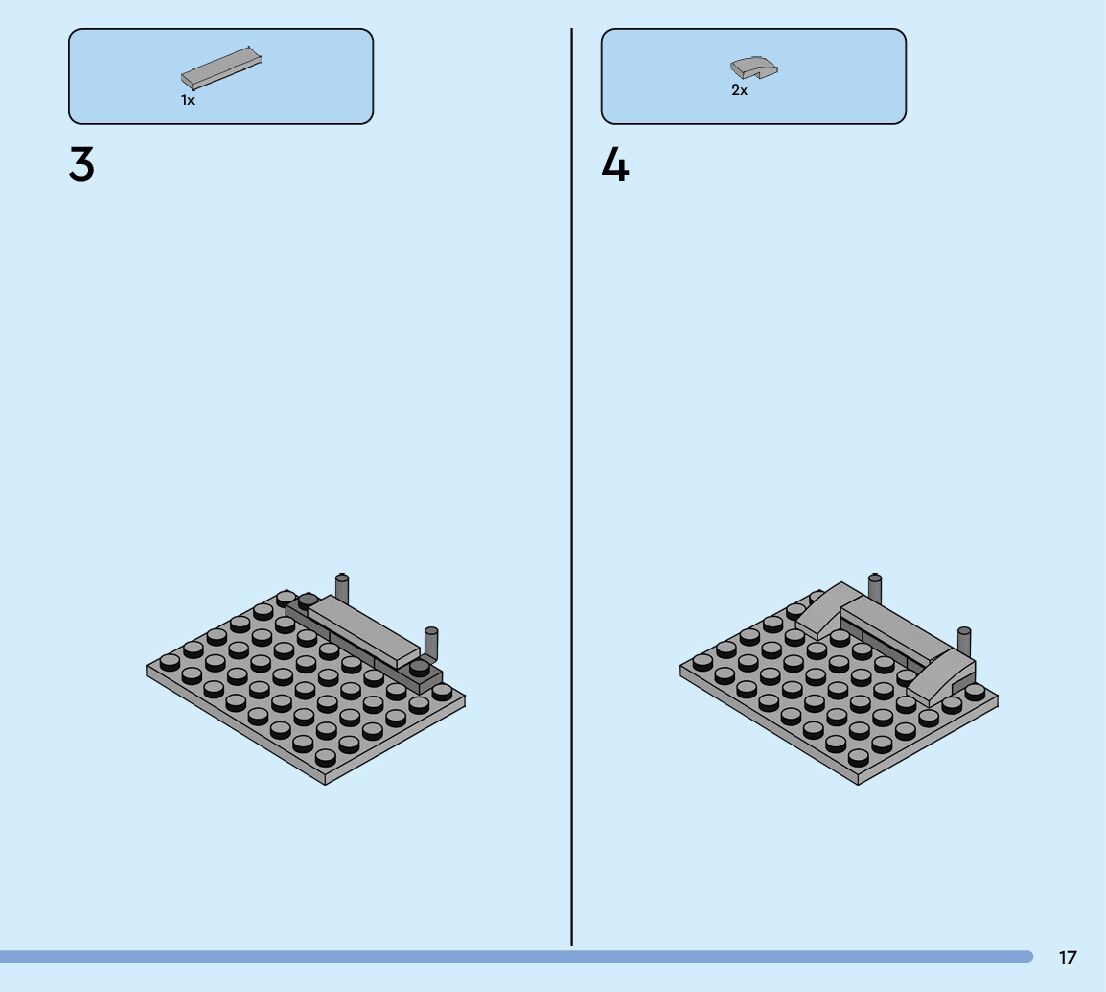 1x

3

2x

4

17