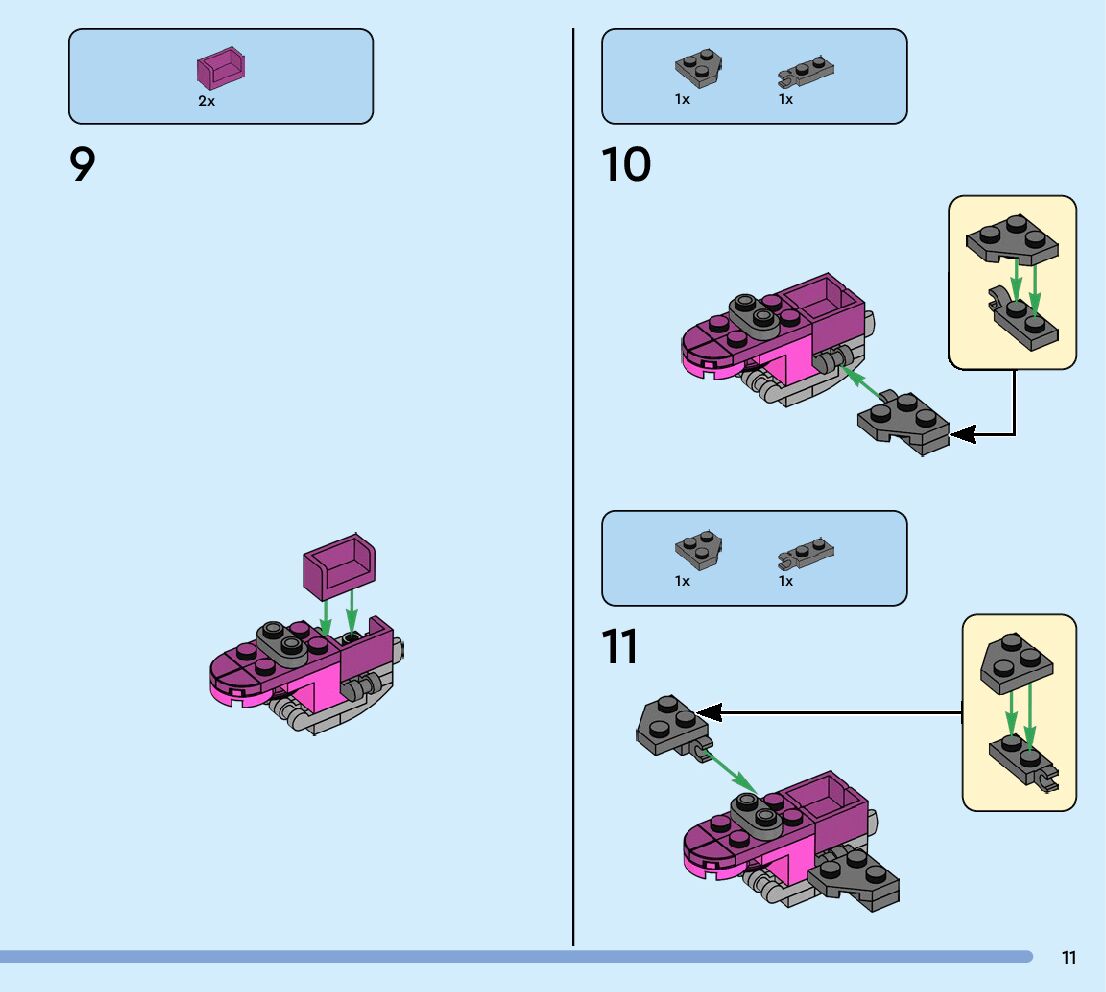 2x

9

1x 1x

10

1x 1x

11

11