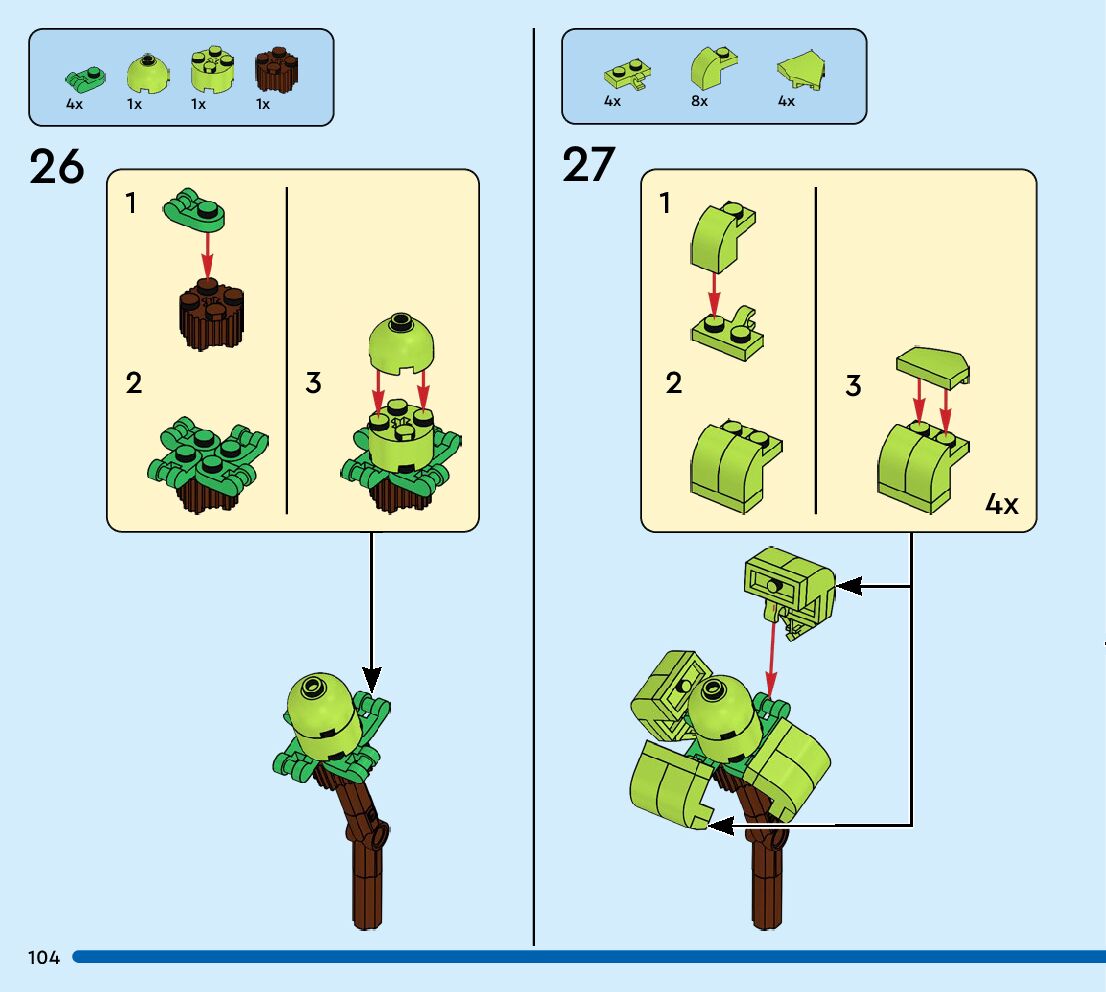 4x 1x 1x 1x

26

1

2

3

4x 8x 4x

27

1

2

3

4x

104