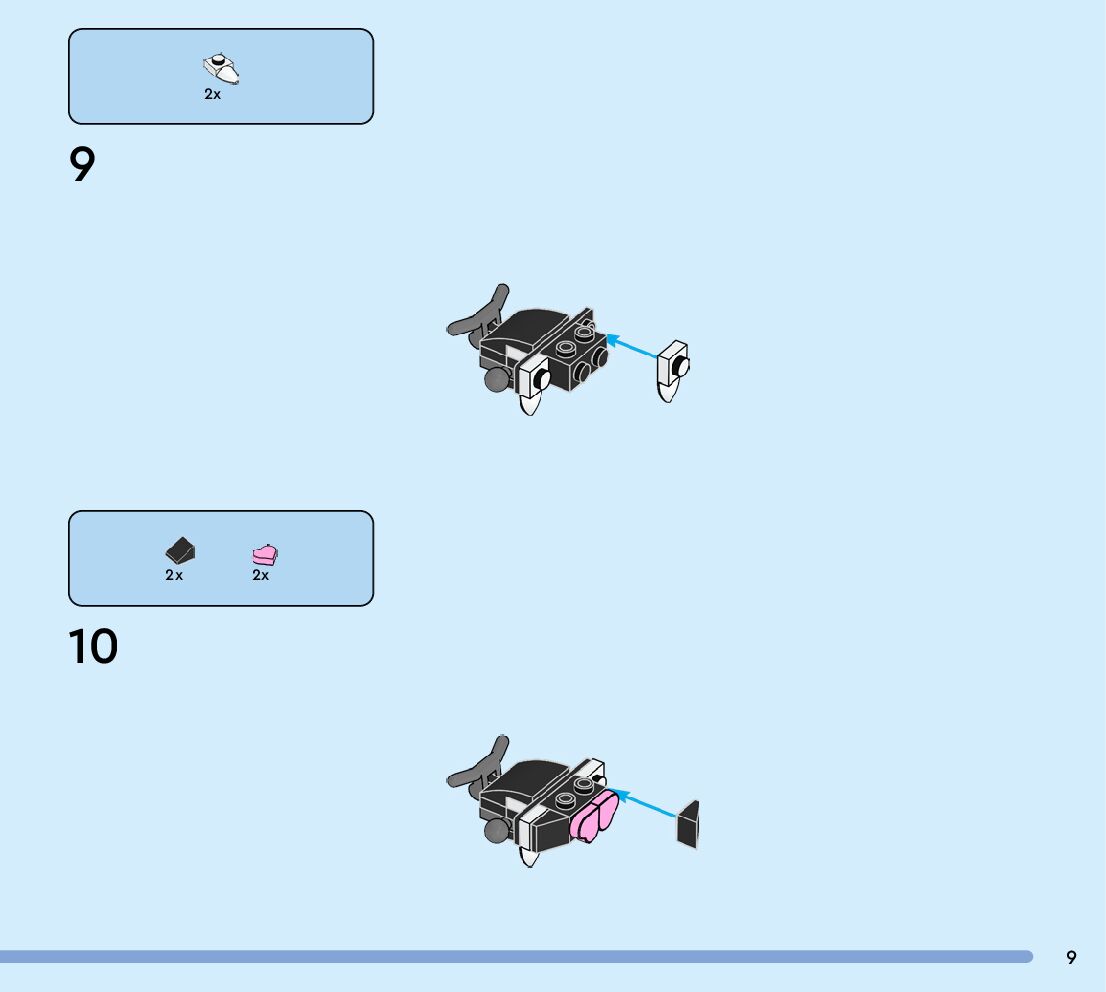 2x

9

2x 2x

10

9