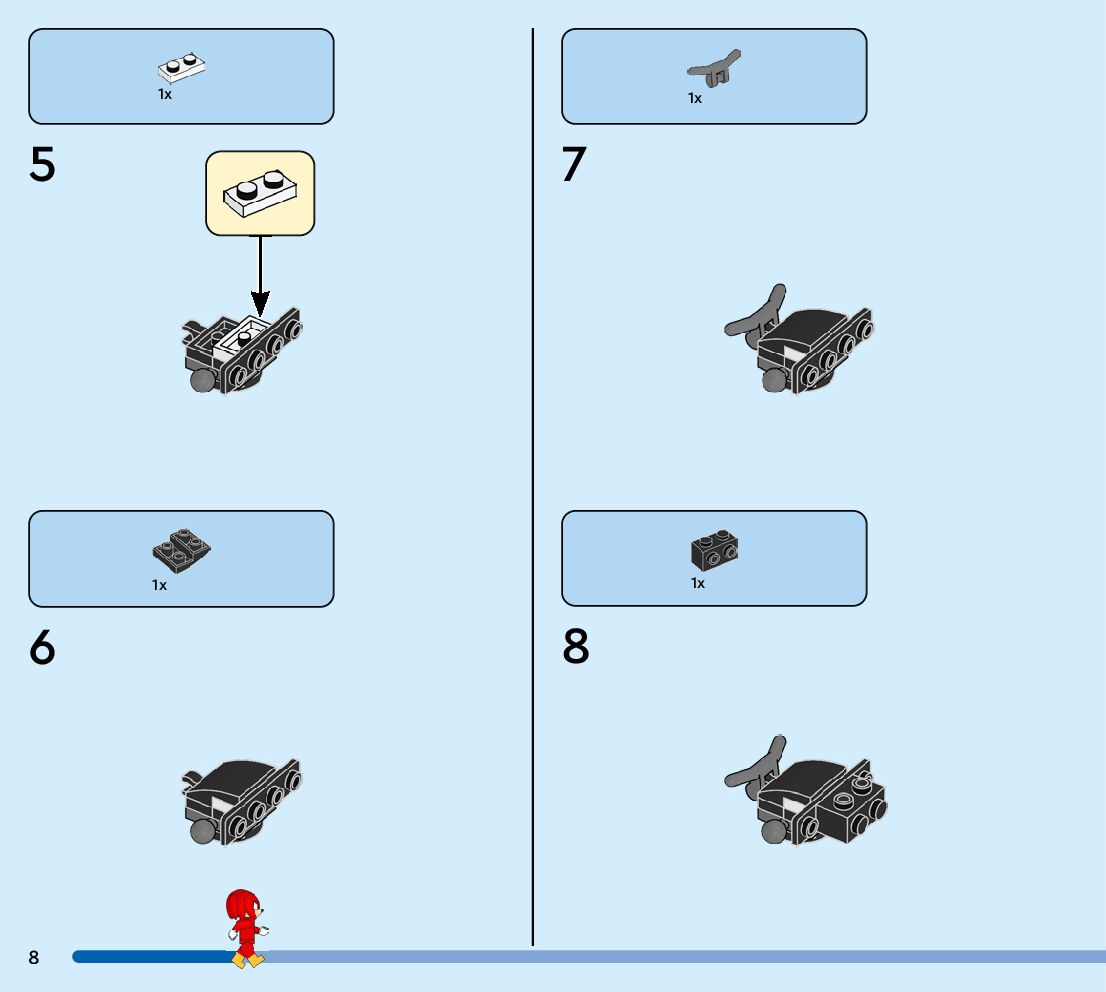 1x

5

1x

6

1x

7

1x

8

8