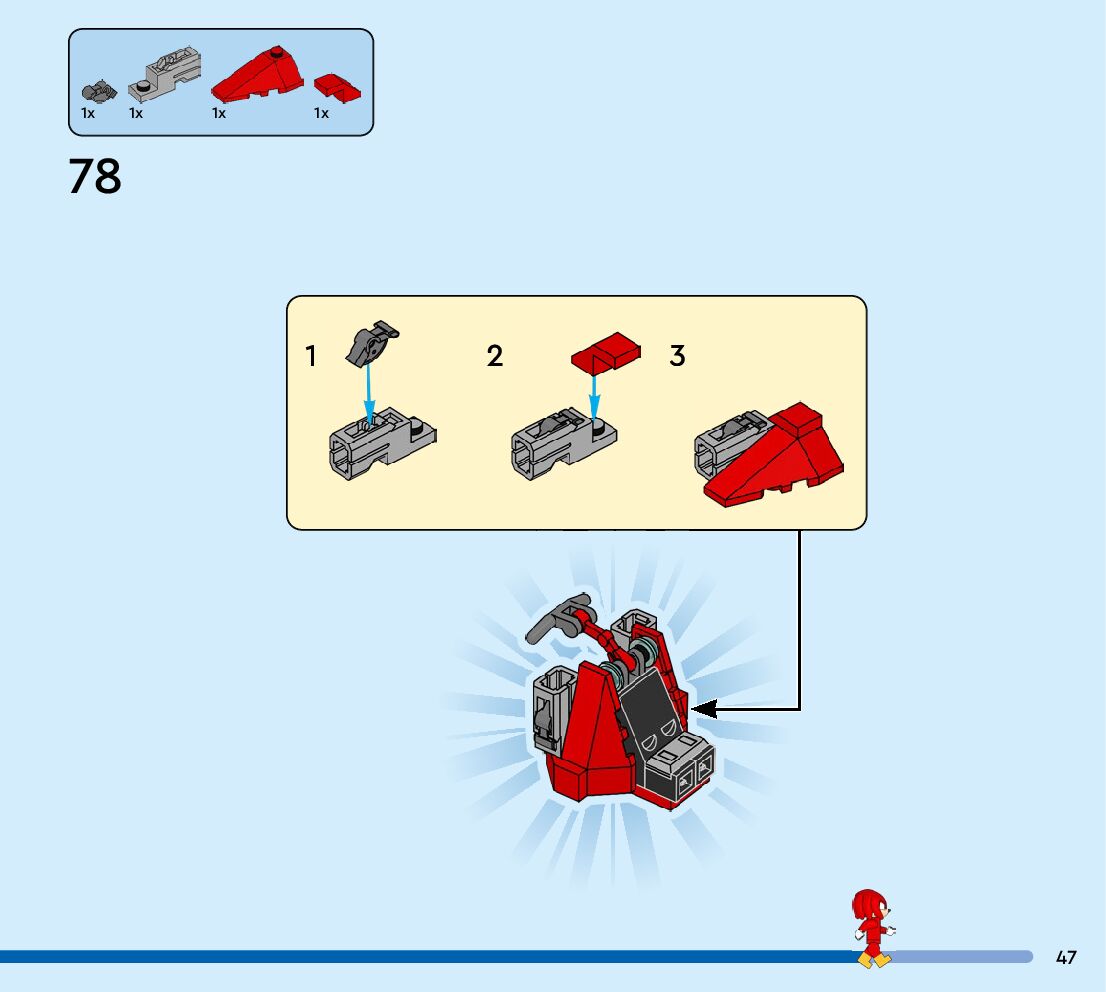 1x 1x 1x 1x

78

1

2

3

47