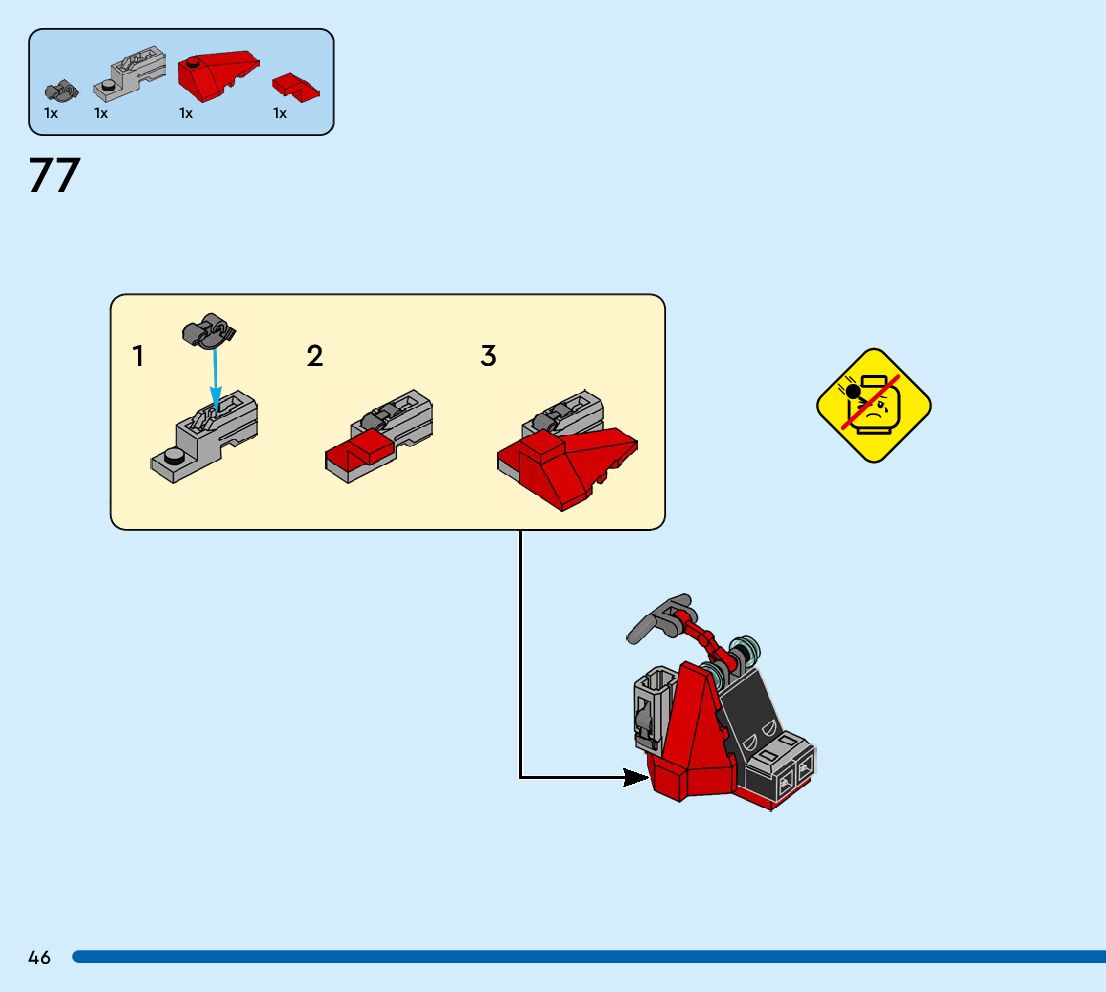 1x 1x 1x 1x

77

1

2

3

46