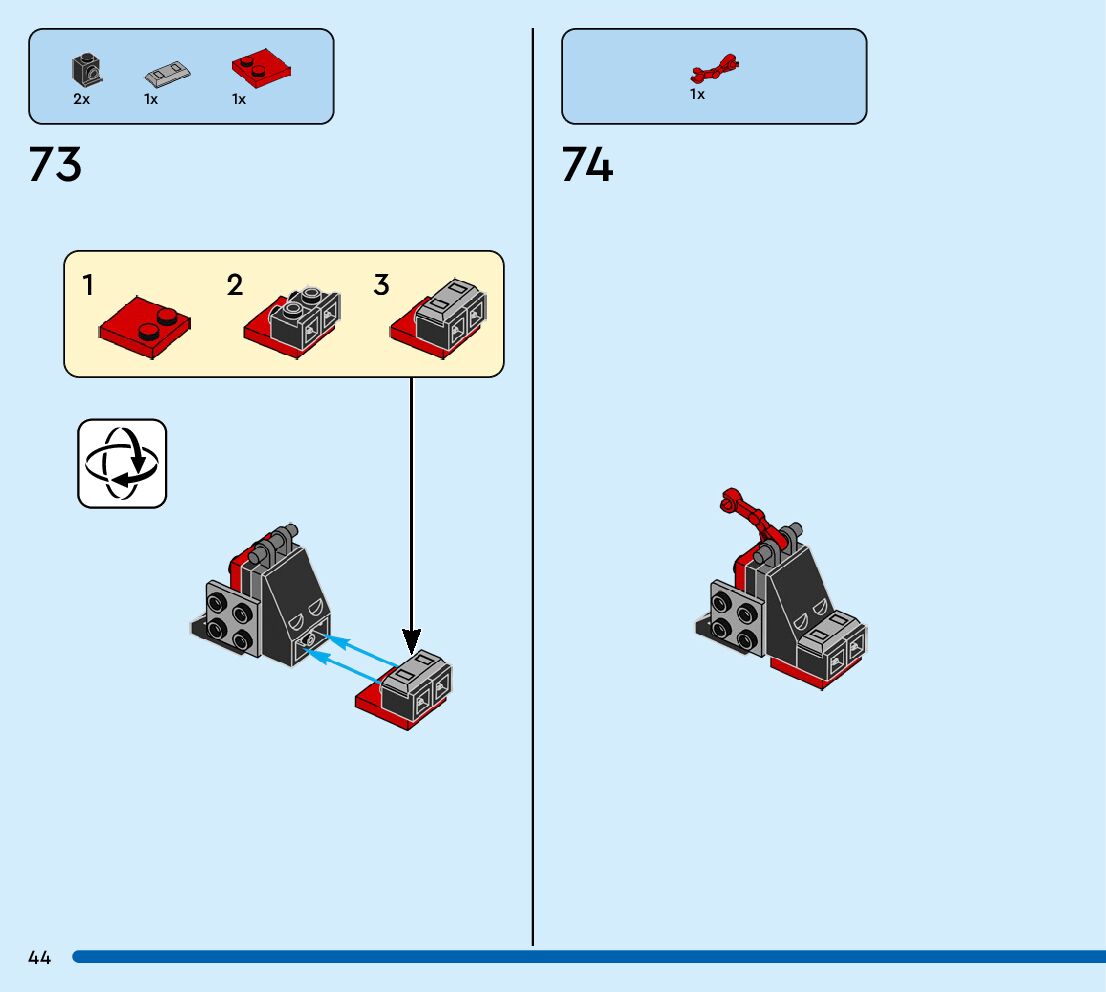 2x 1x 1x

73

1 2 3

1x

74

44