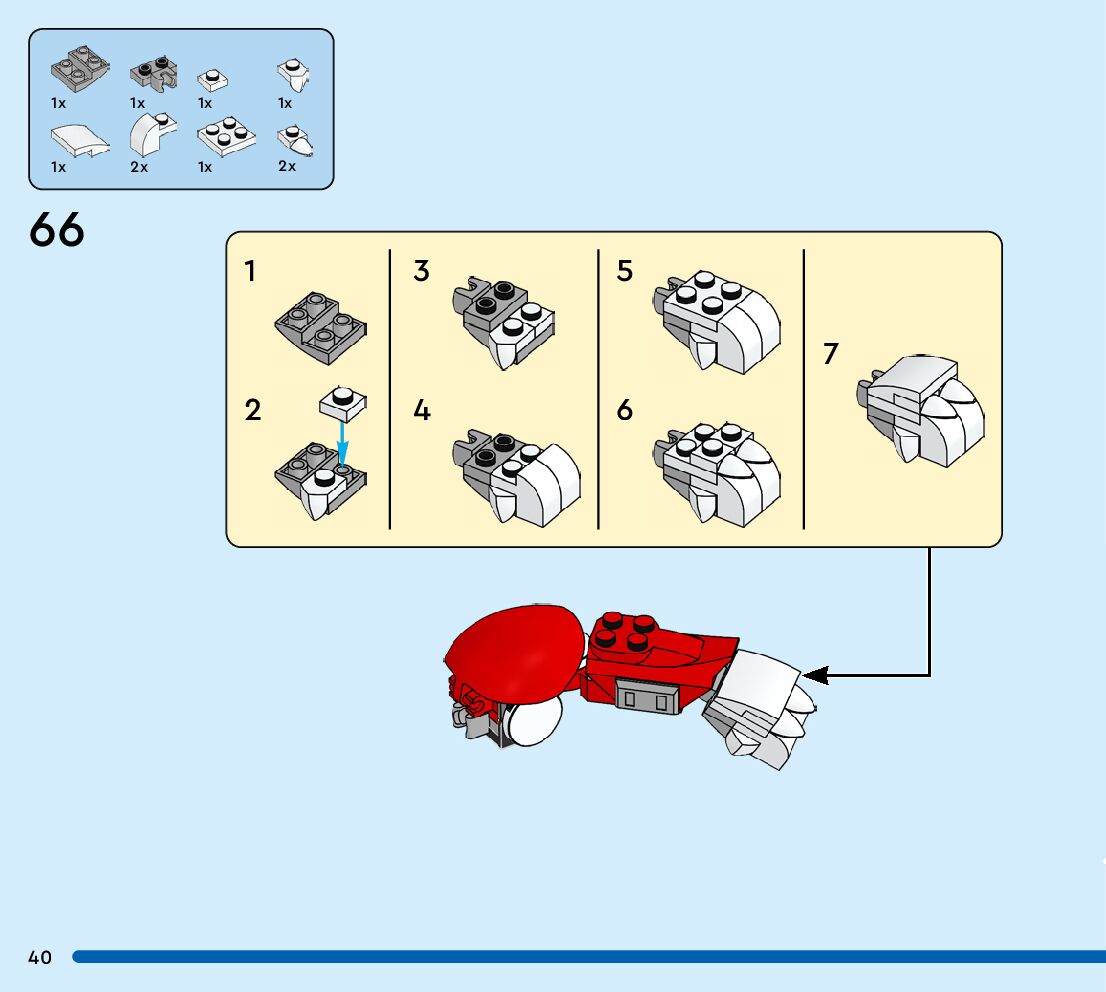 1x 1x 1x 1x
1x 2x 1x 2x

66

1

2

3

4

5

6

7

40