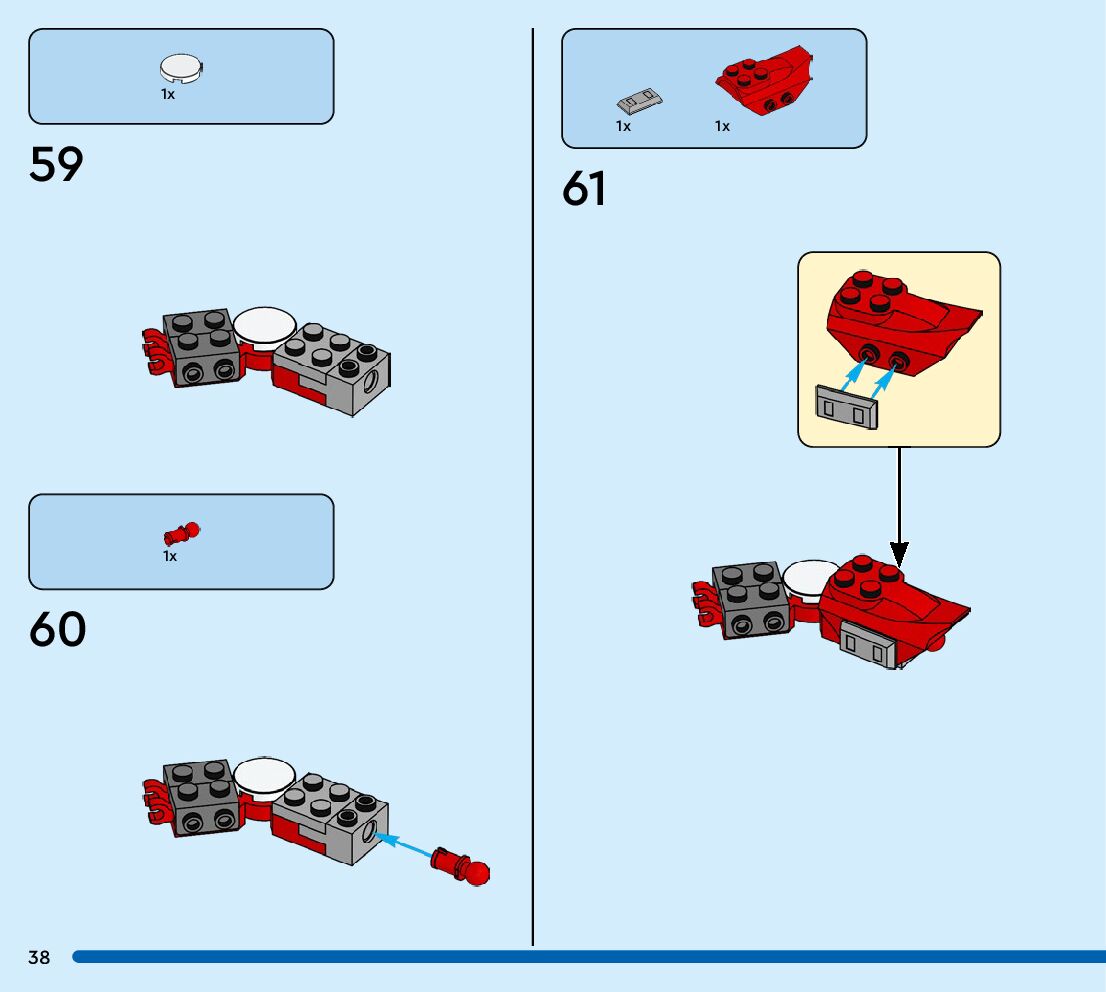 1x

59

1x

60

1x 1x

61

38