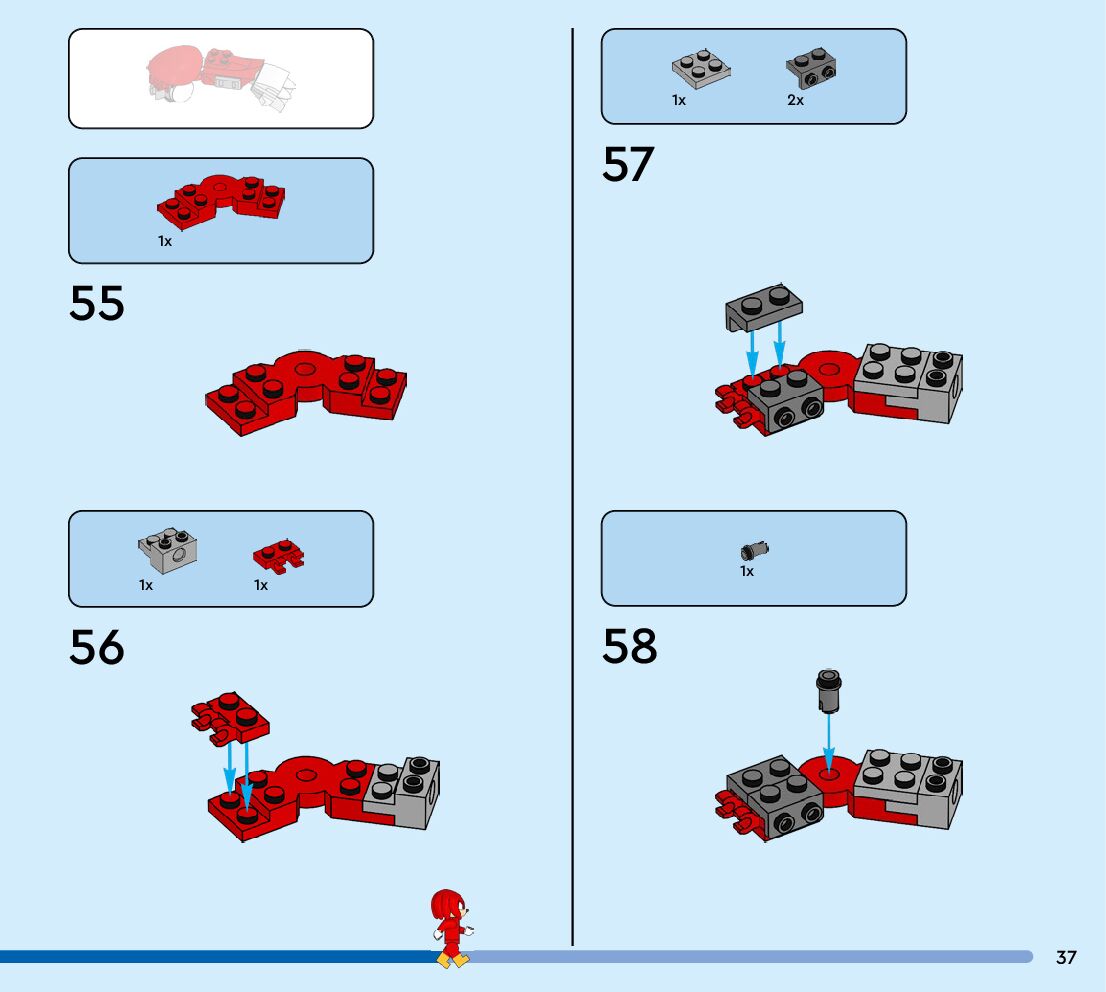 1x

55

1x

1x

56

1x

2x

57

1x

58

37