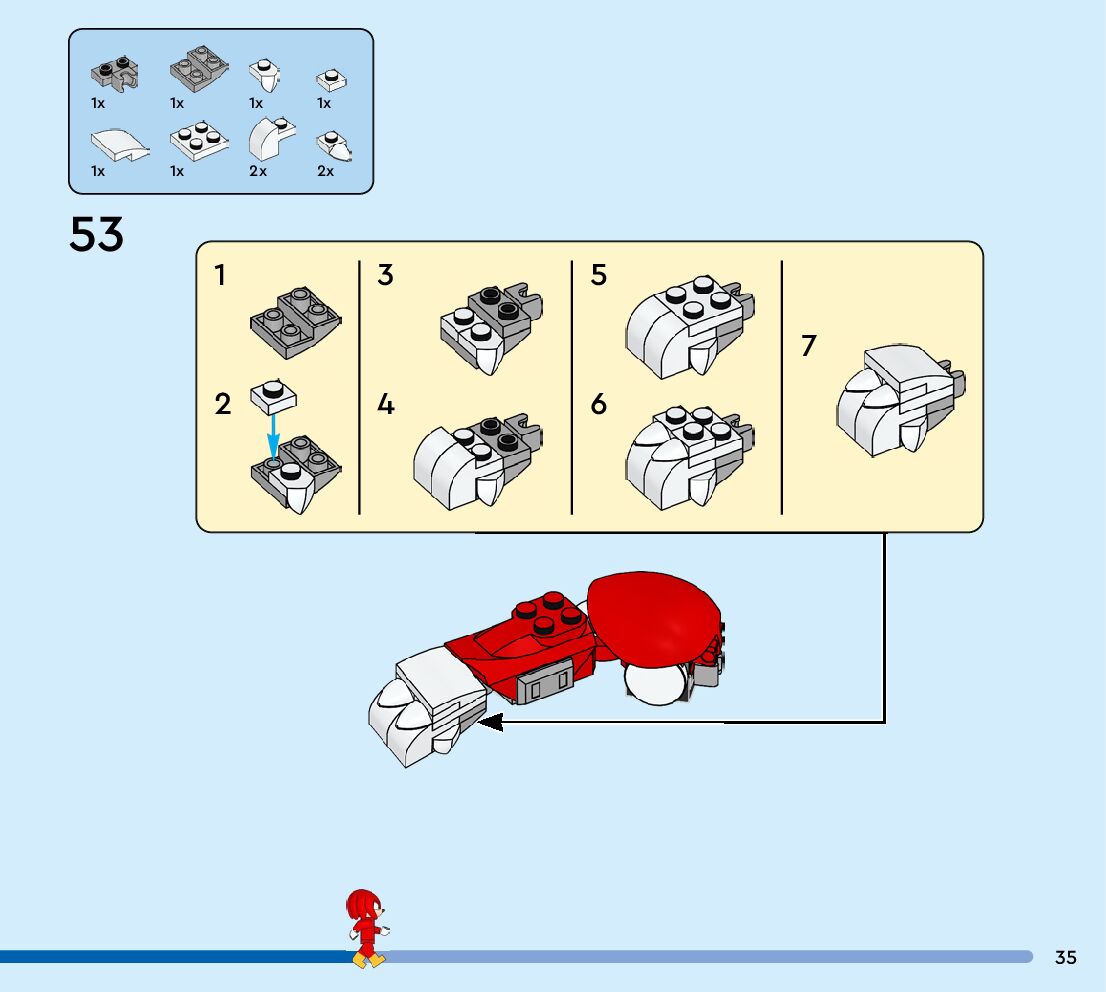 1x 1x 1x 1x
1x 1x 2x 2x

53

1
2
3
4
5
6
7

35