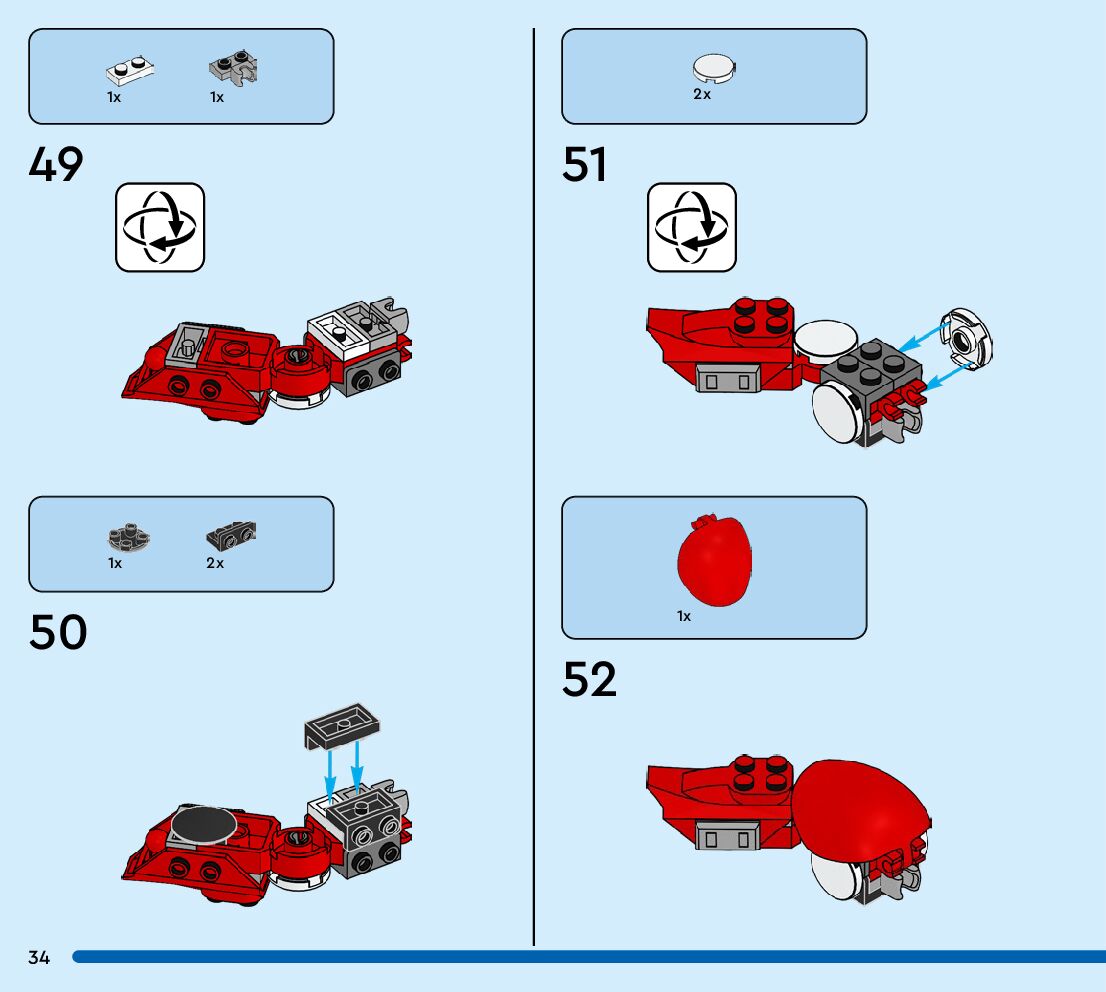 1x 1x

49

1x 2x

50

2x

51

1x

52

34