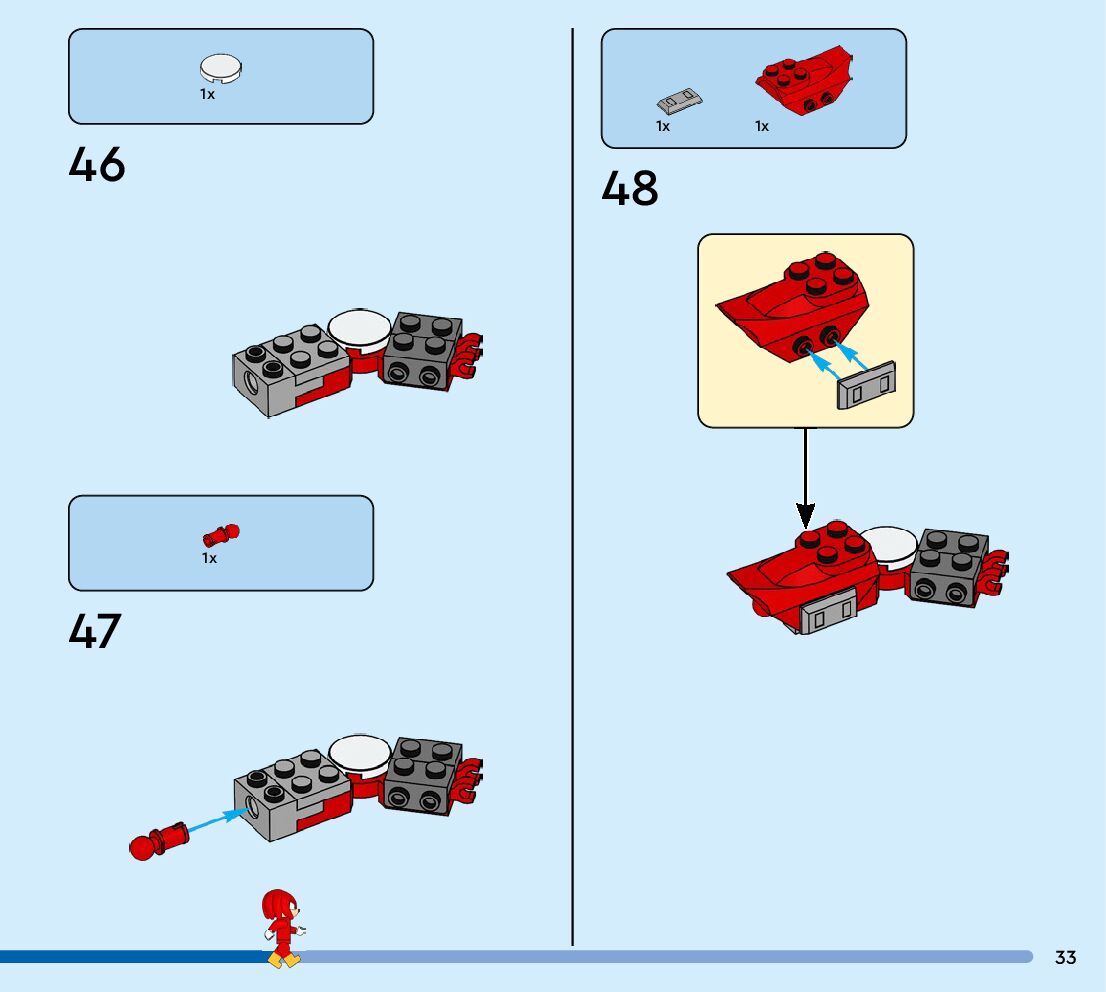 1x

46

1x

47

1x 1x

48

33