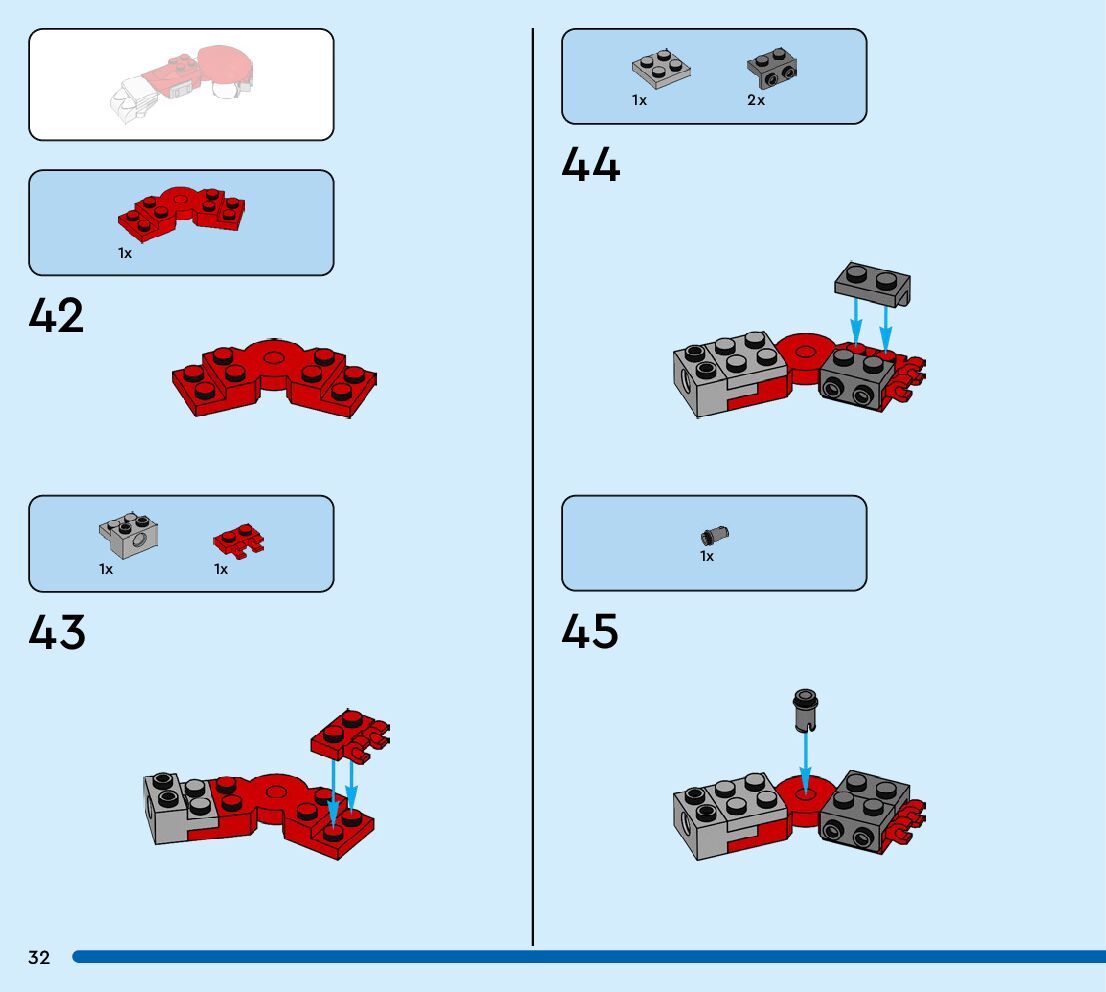 1x

42

1x

1x

43

1x

2x

44

1x

45

32