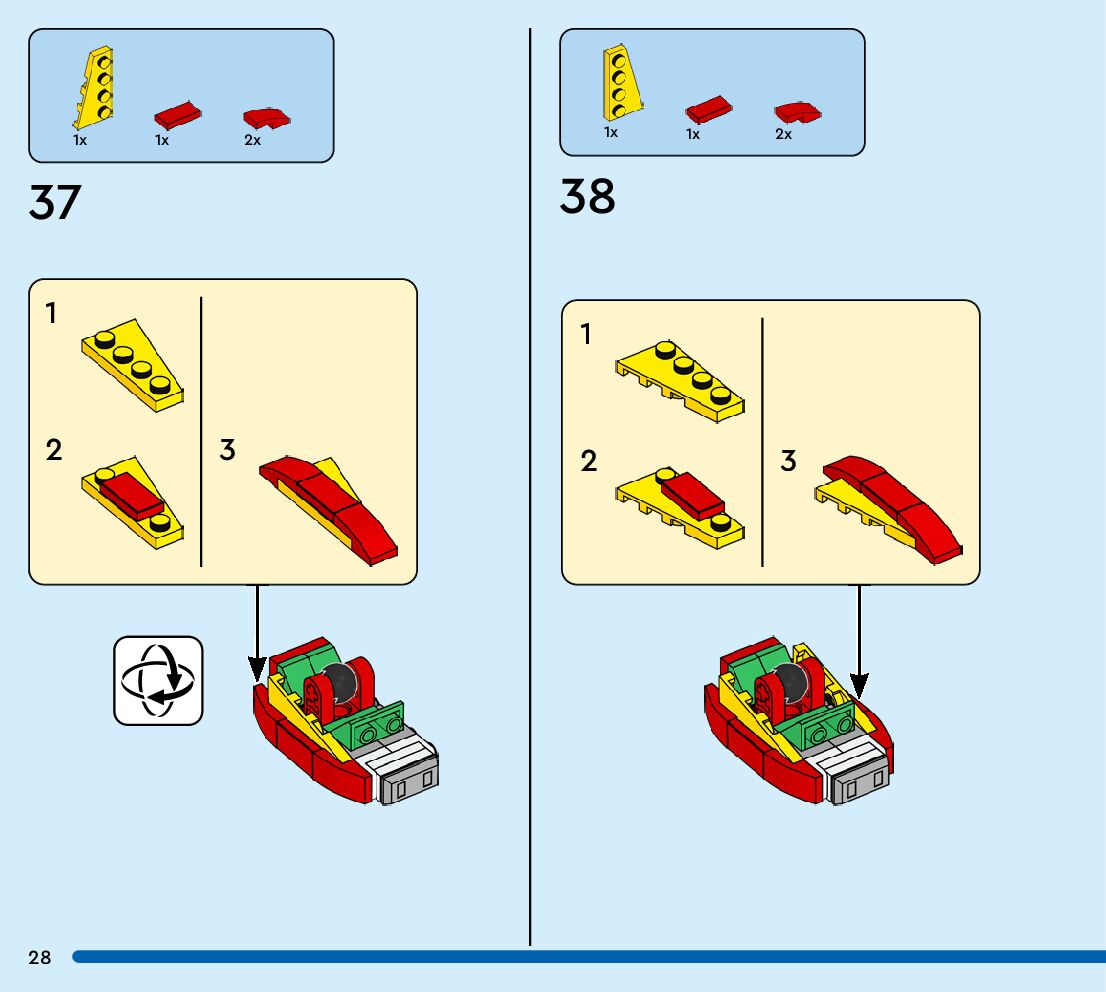 1x 1x 2x

37

1

2

3

1x 1x 2x

38

1

2

3

28