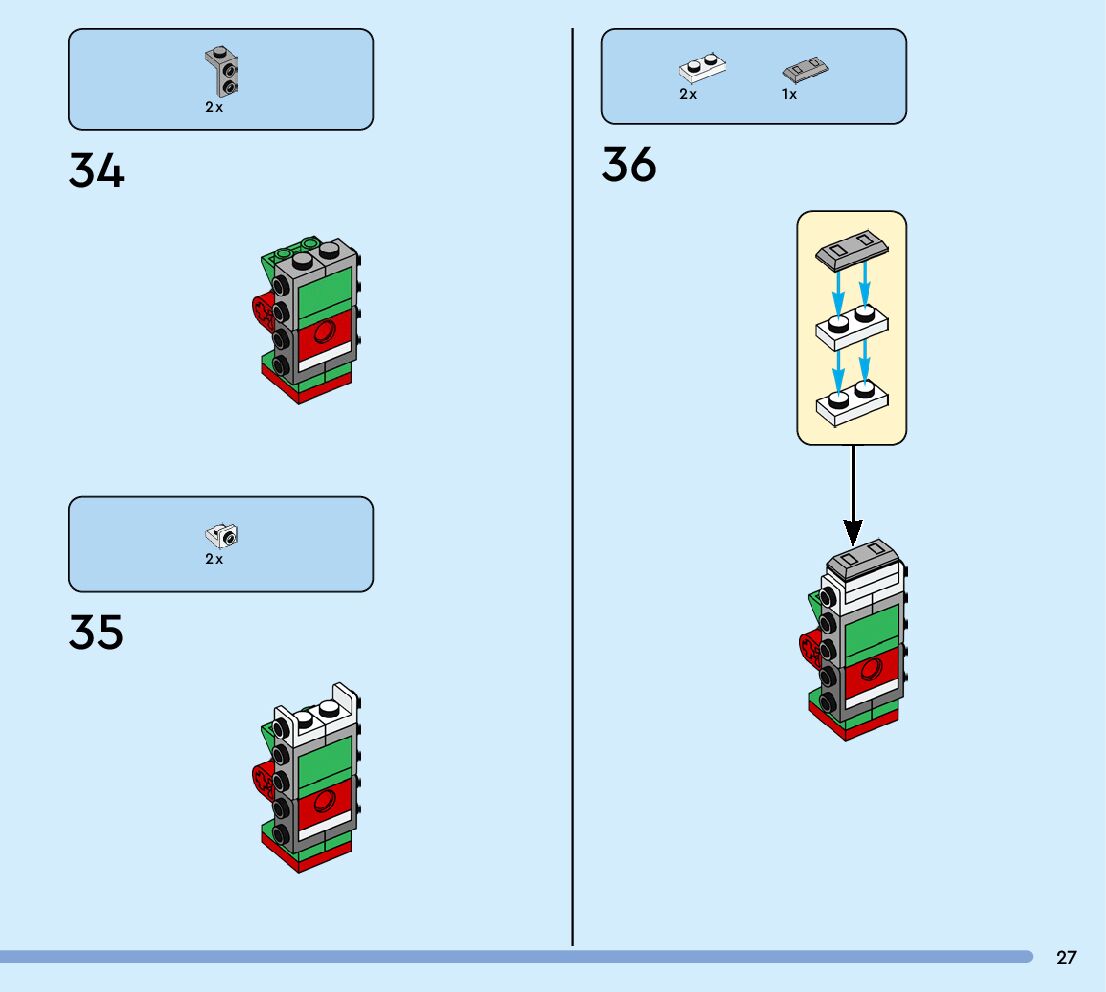 2x

34

2x

35

2x 1x

36

27