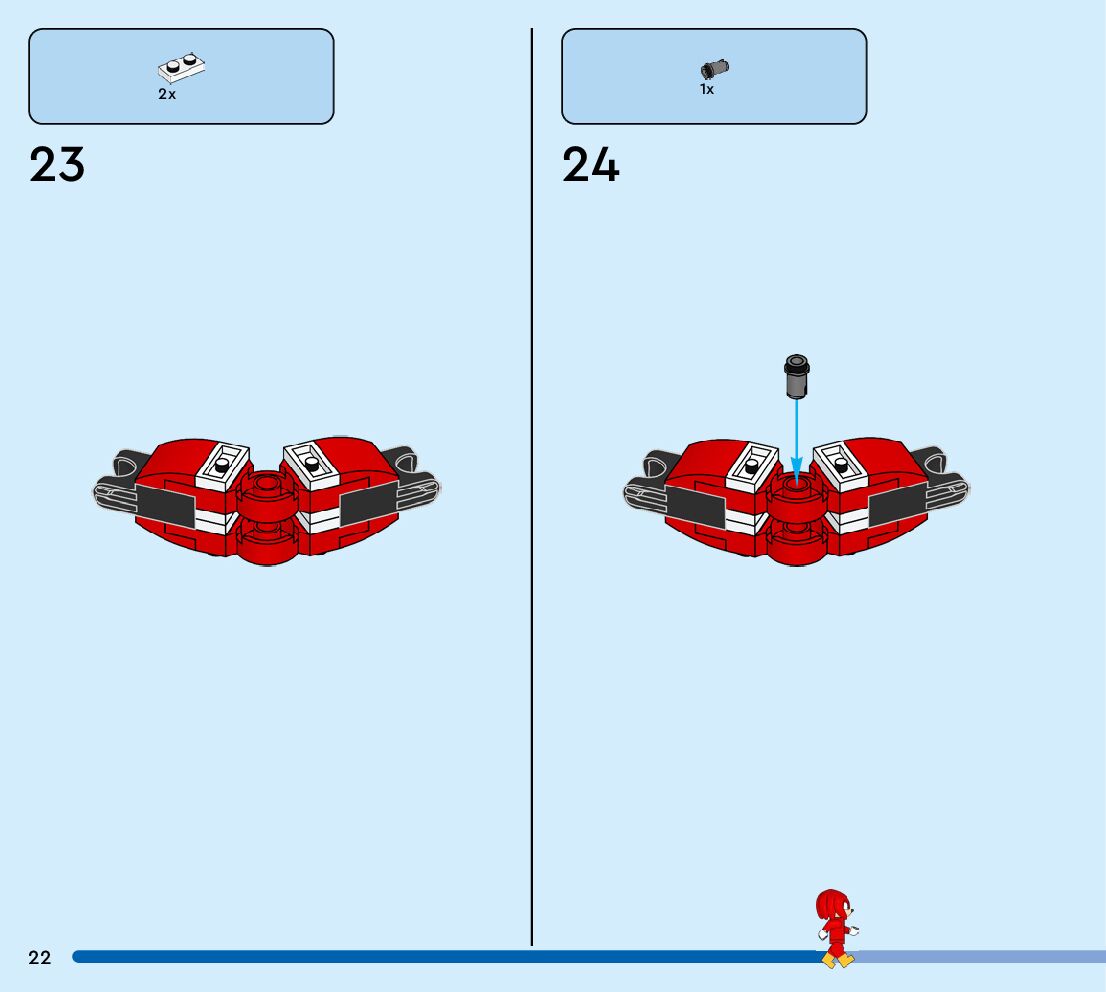 2x

23

1x

24

22