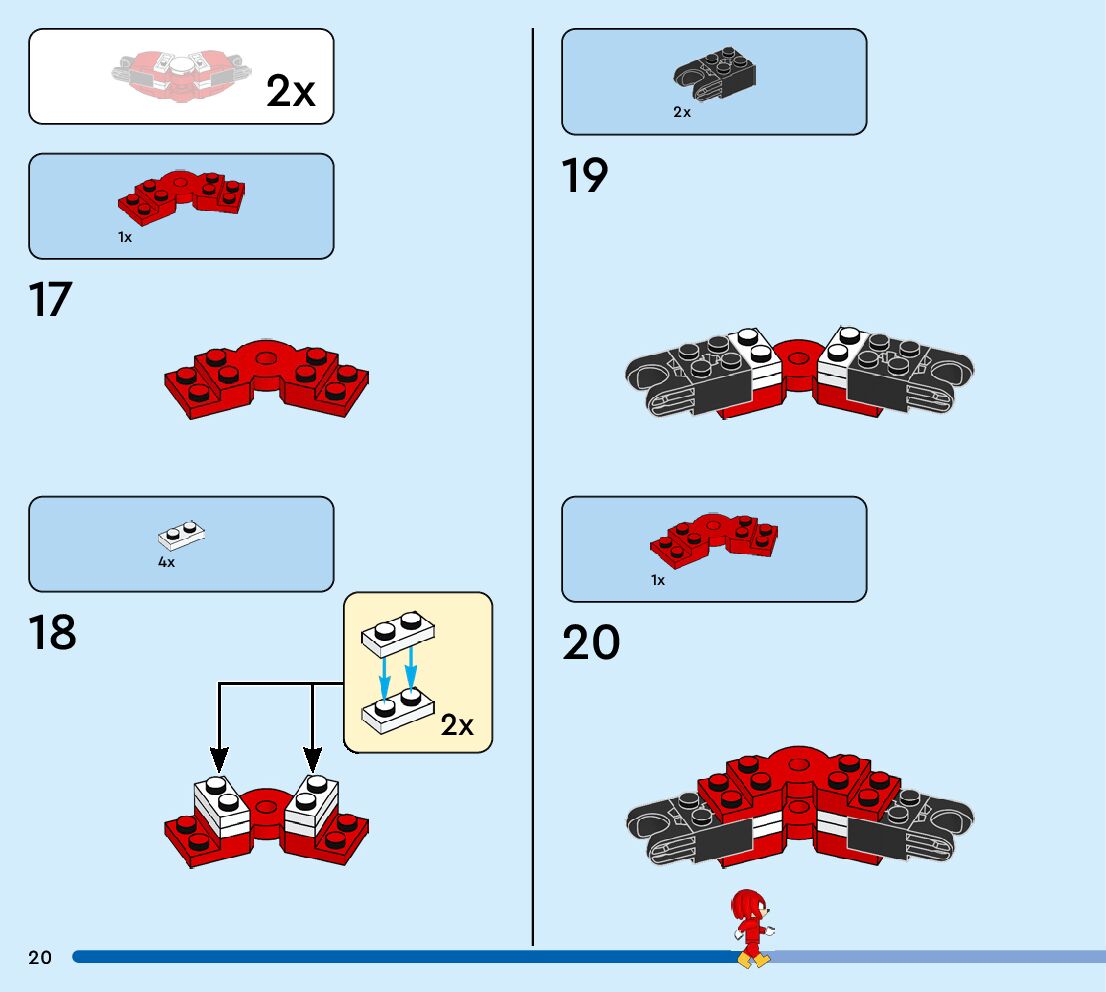 2x

1x

17

4x

18

2x

2x

19

1x

20

20