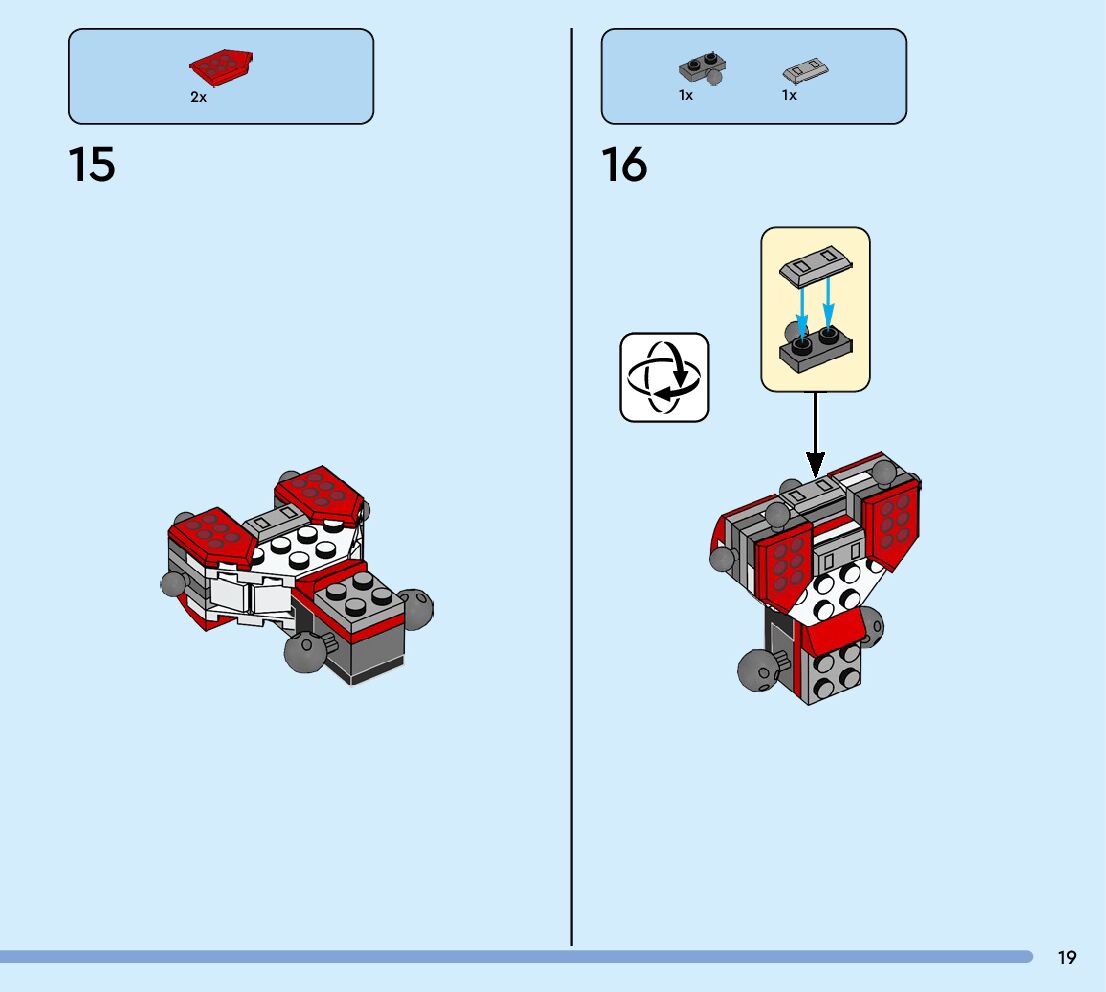 2x

15

1x 1x

16

19