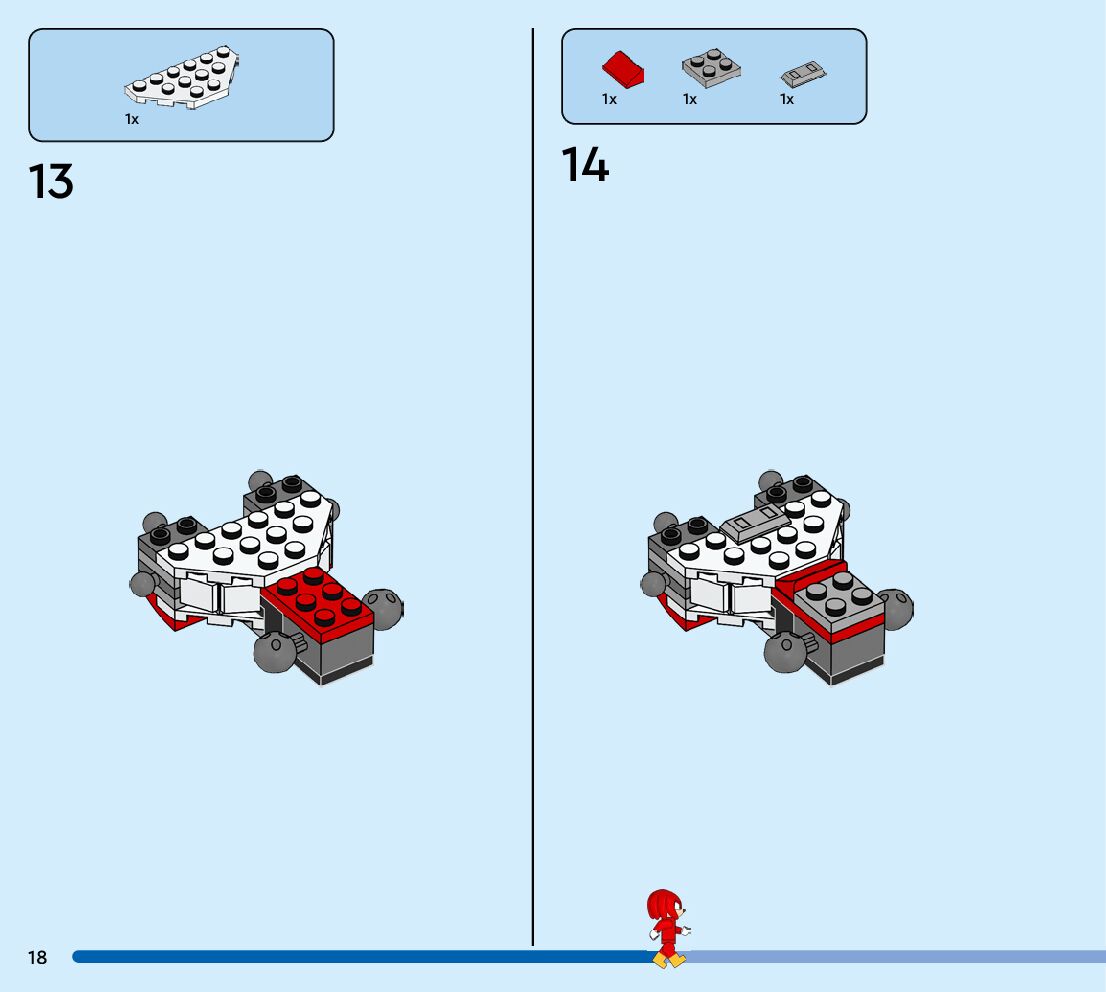 1x

13

1x 1x 1x

14

18