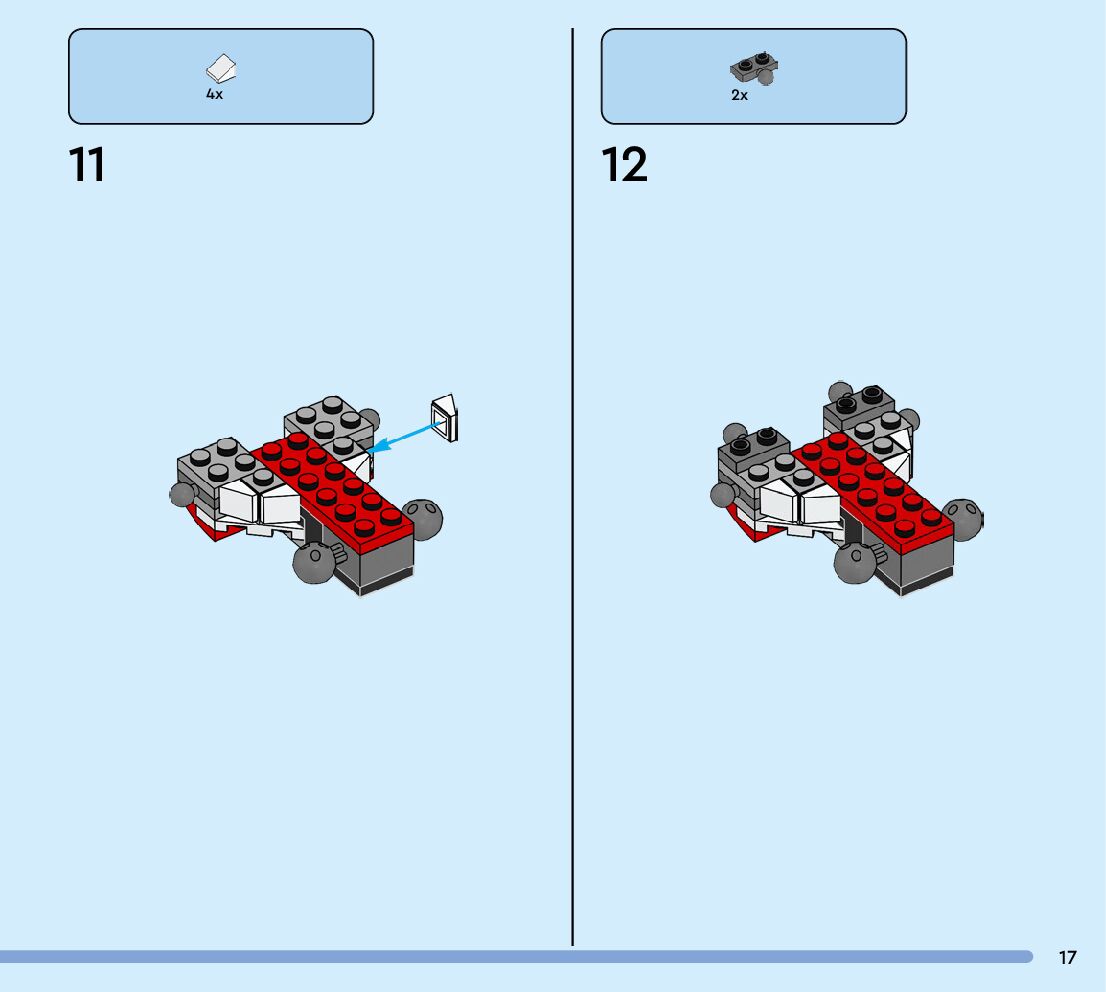 4x

11

2x

12

17