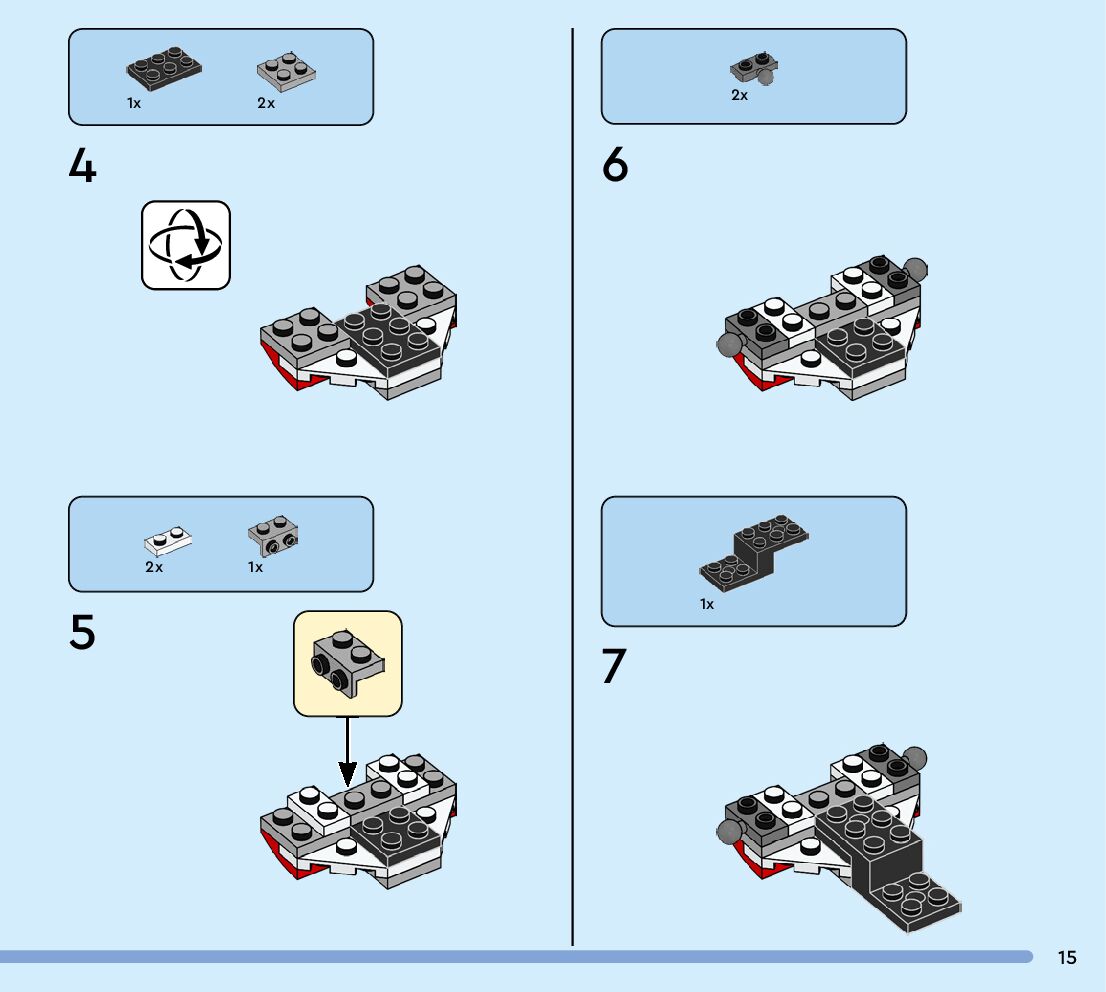 1x 2x

4

2x 1x

5

2x

6

1x

7

15