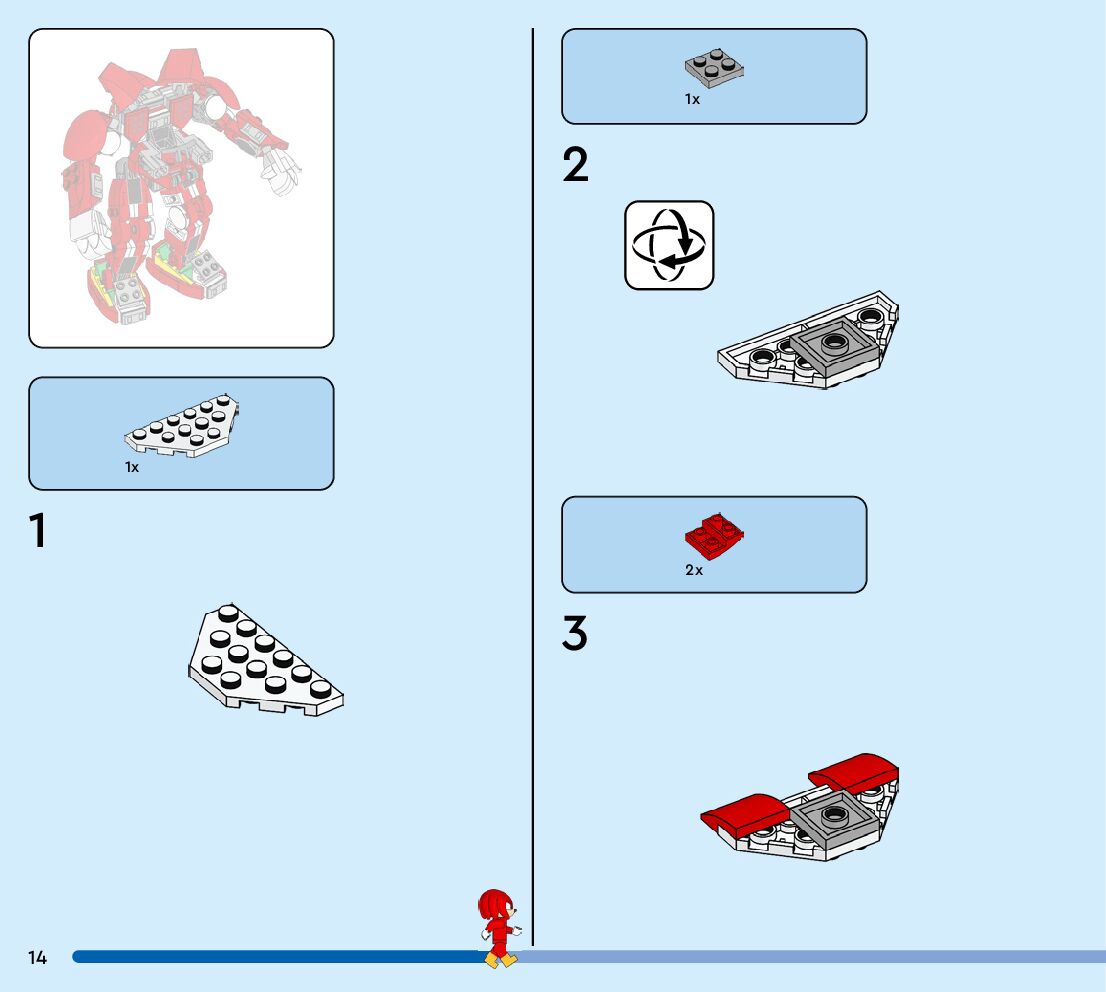 1x

1

1x

2

2x

3

14