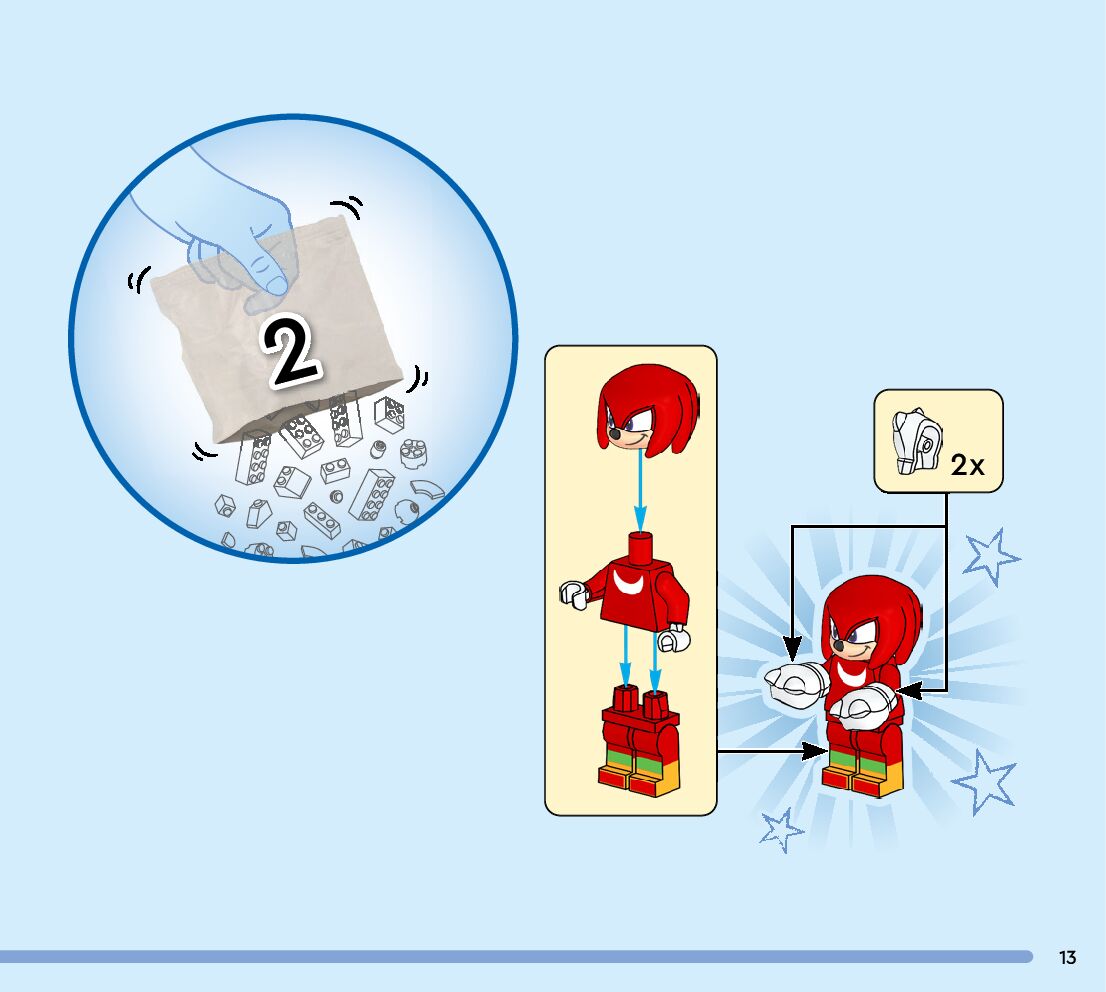 2

2x

13