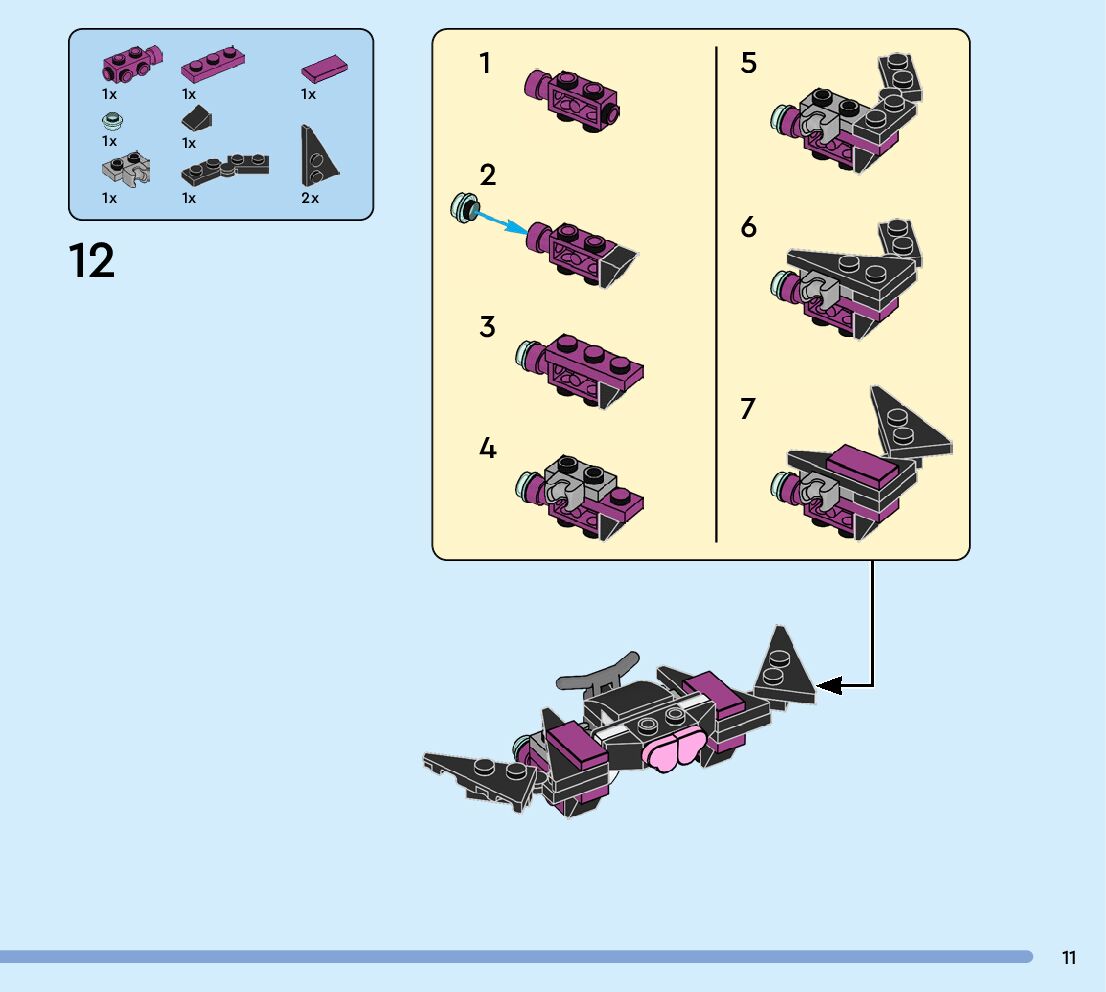 1x
1x
1x
1x
1x
1x
1x
2x

12

1
2
3
4
5
6
7

11