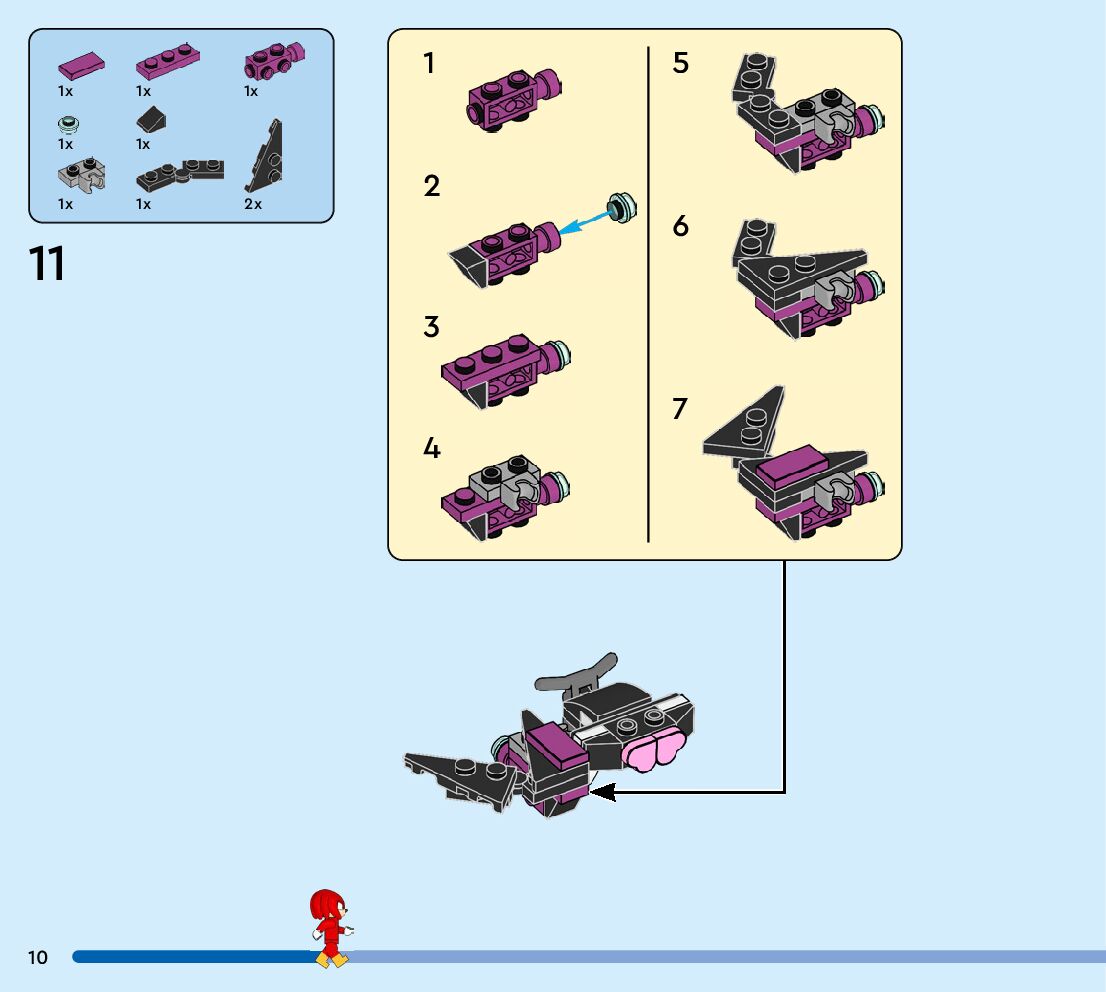 1x
1x
1x
1x
1x
1x
1x
2x

11

1

2

3

4

5

6

7

10