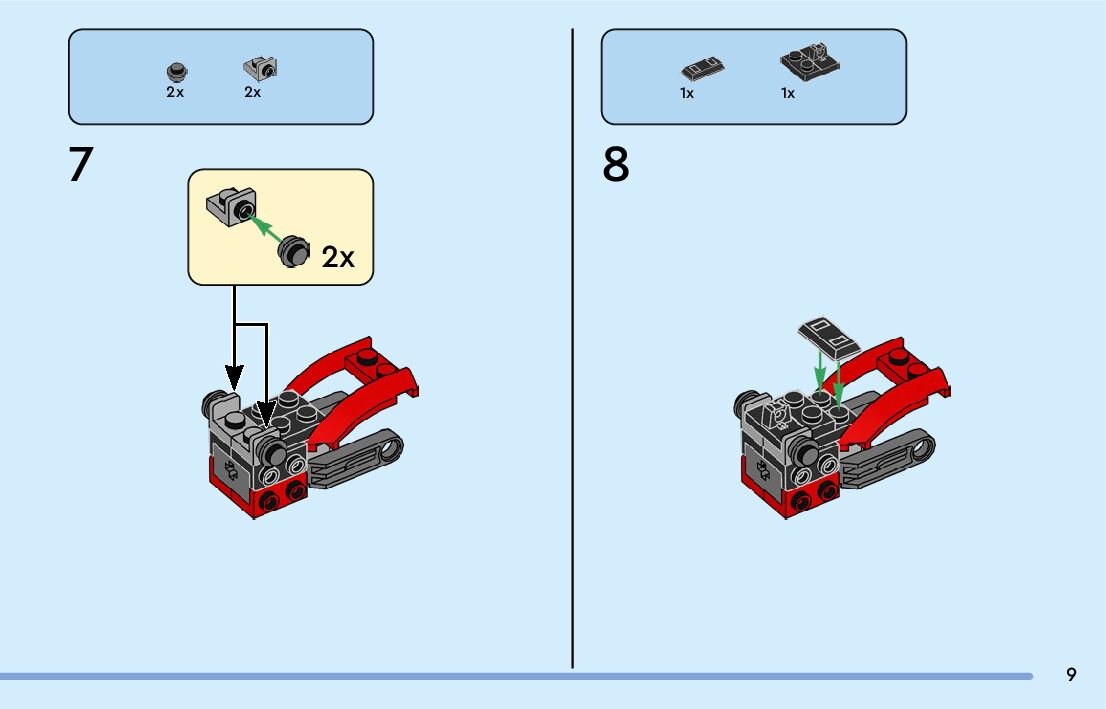 2x 2x

7

2x

1x 1x

8

9