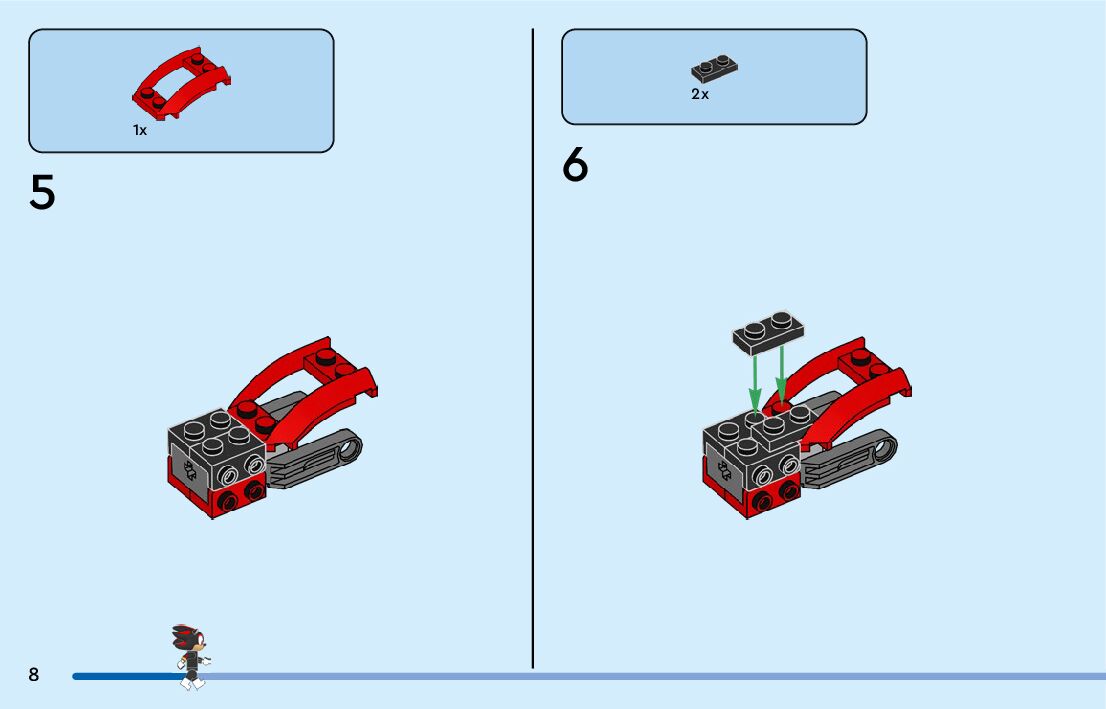 1x

5

2x

6

8