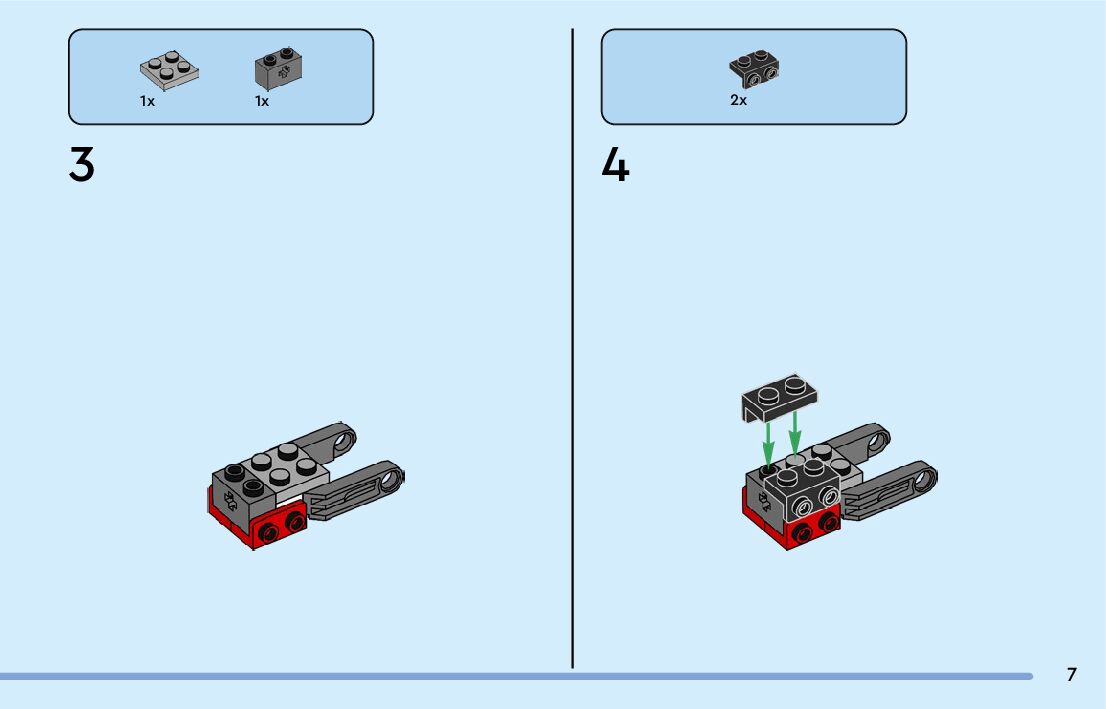 1x 1x

3

2x

4

7