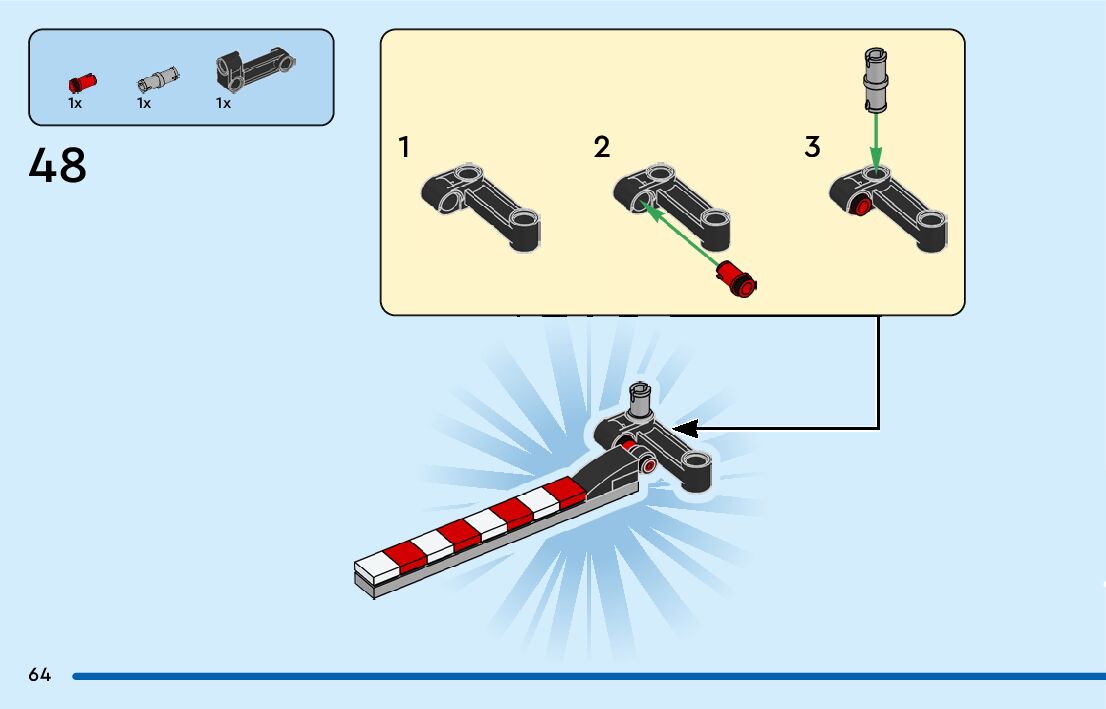 1x 1x 1x

48

1

2

3

64