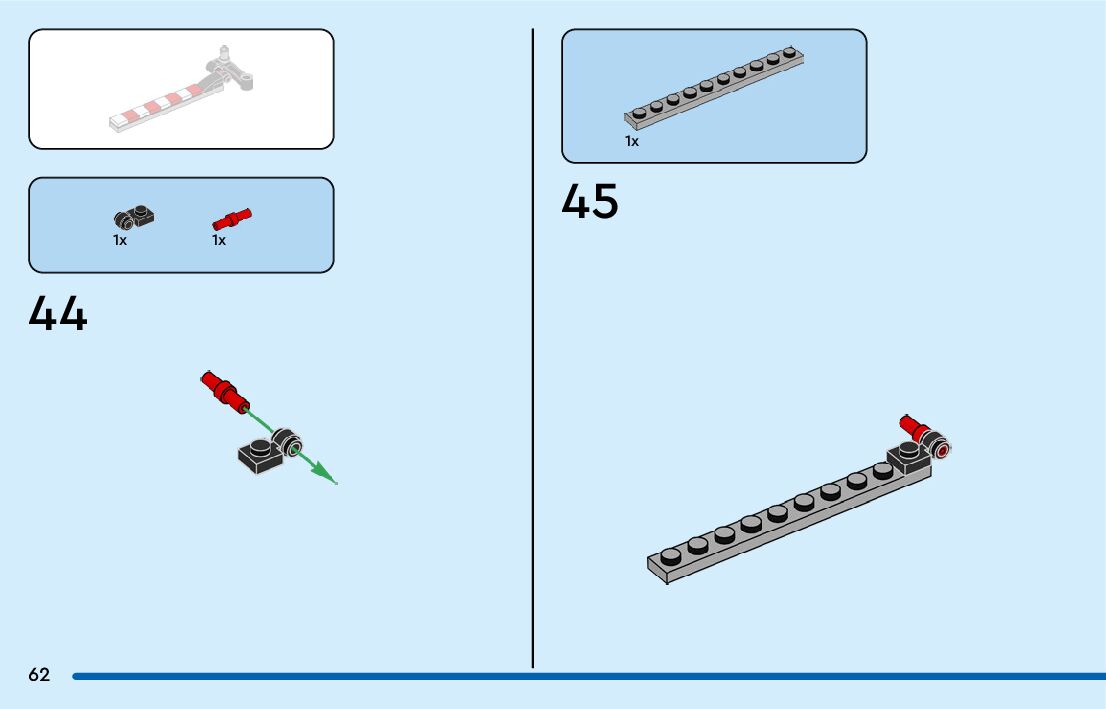 1x

1x

44

1x

45

62