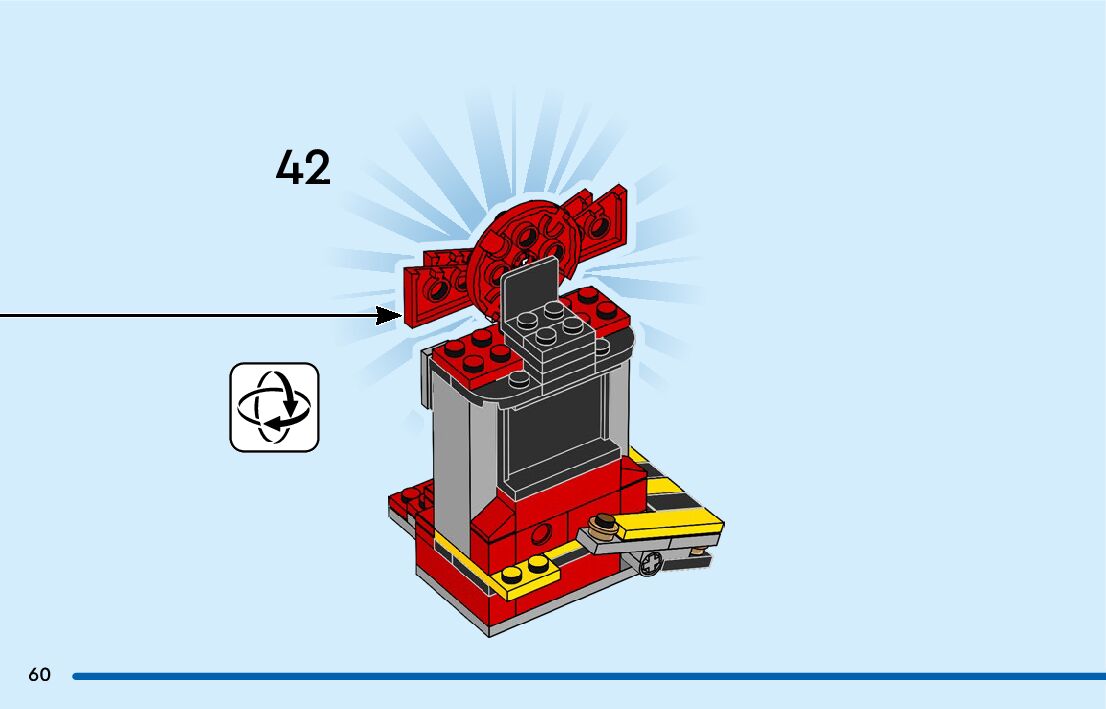 42

60