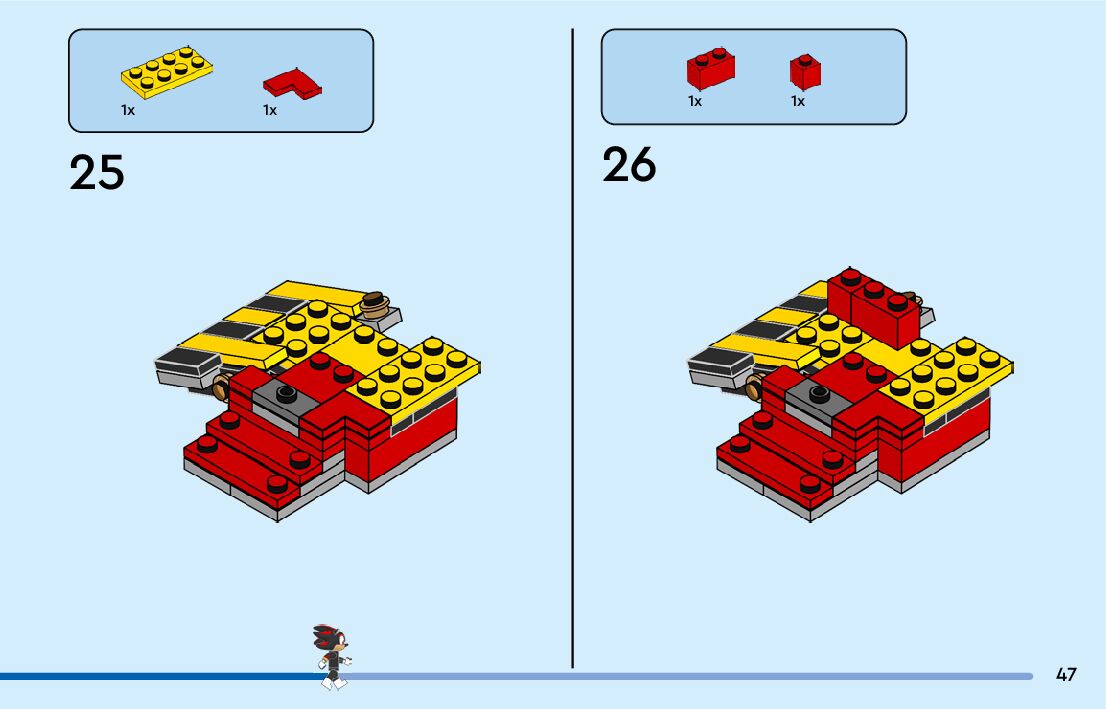 1x
1x

25

1x
1x

26

47