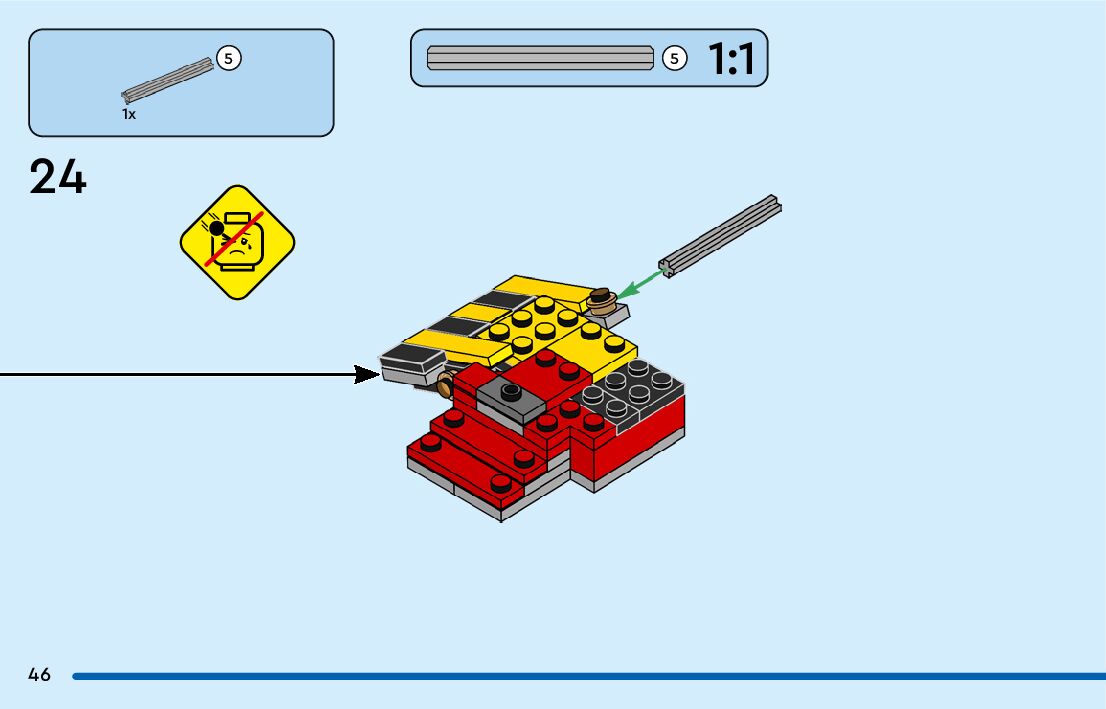 5
1x

5 1:1

24

46