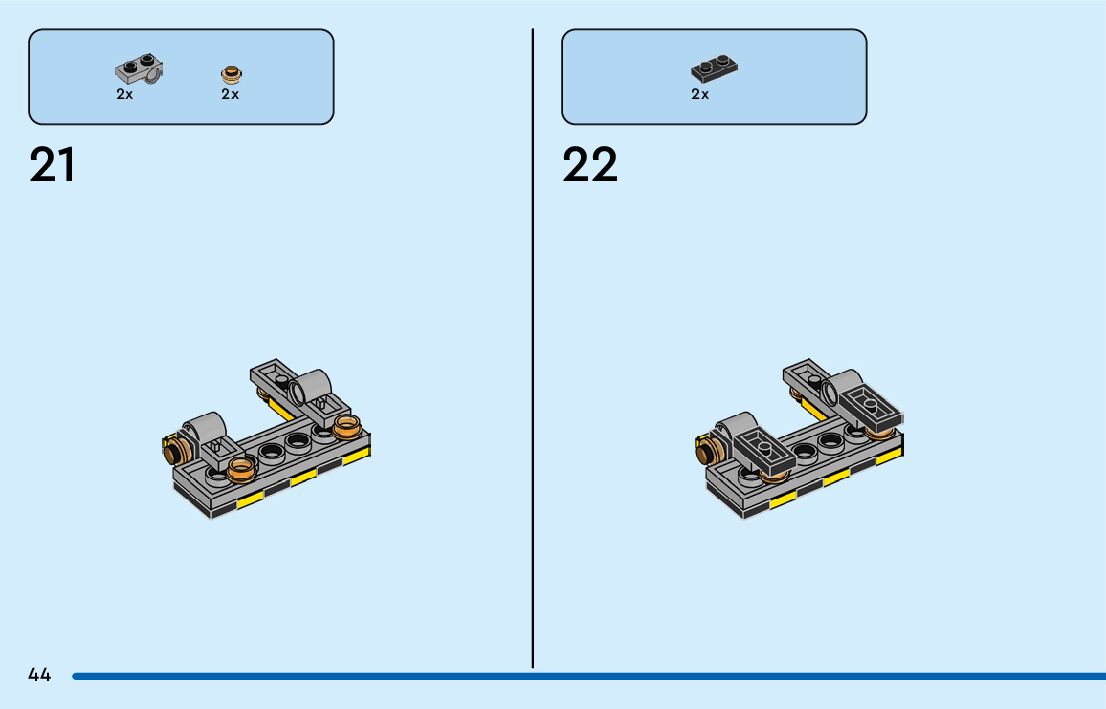 2x 2x

21

2x

22

44