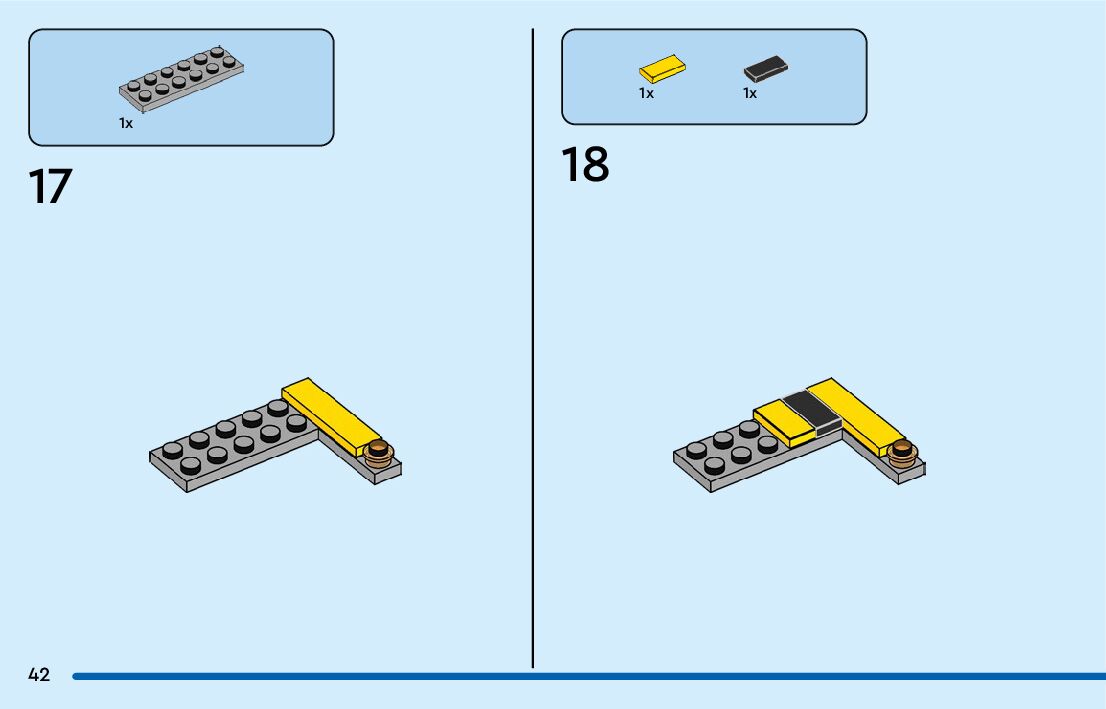 1x

17

1x 1x

18

42