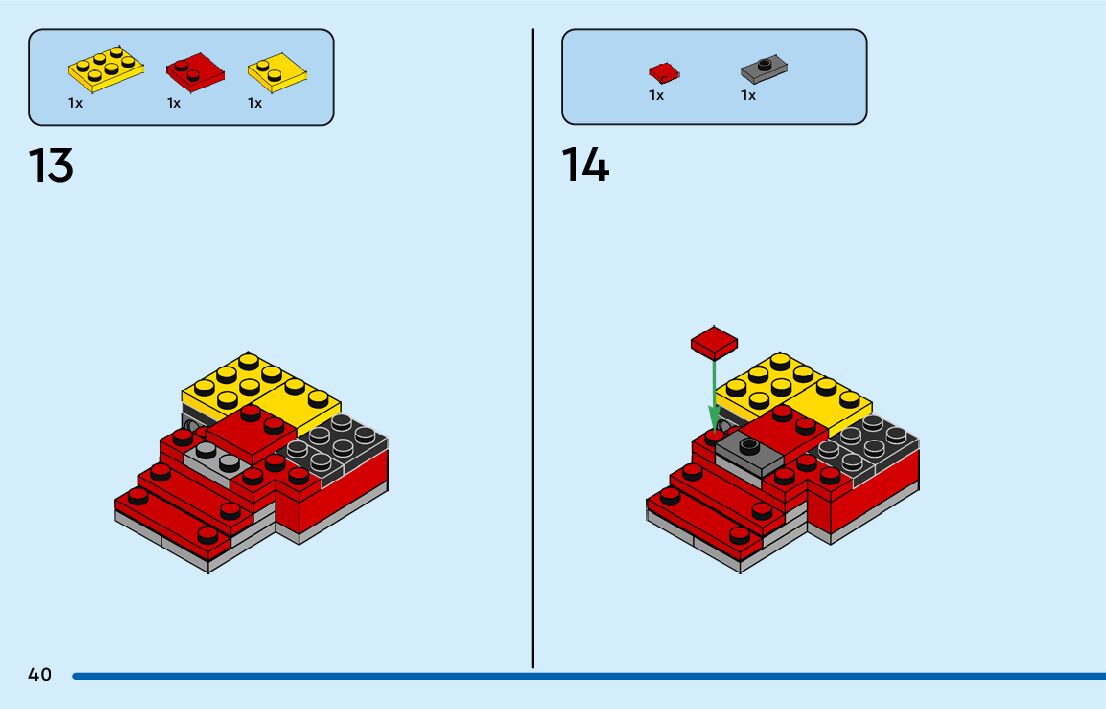 1x 1x 1x

13

1x 1x

14

40