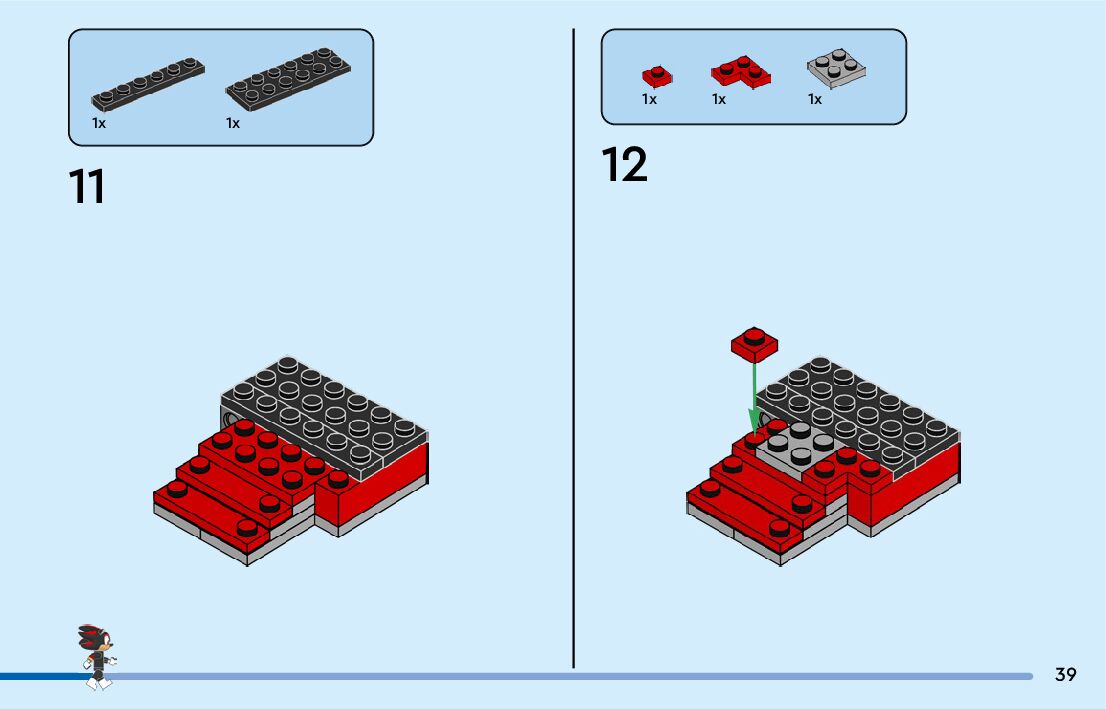 1x 1x

11

1x 1x 1x

12

39