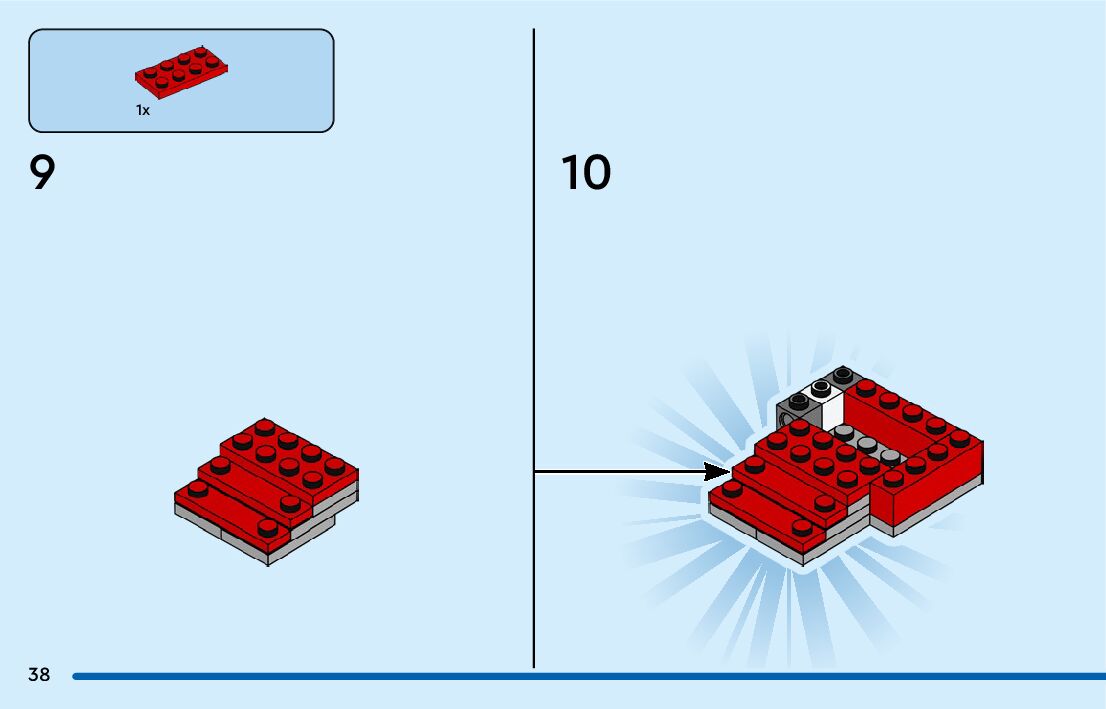 1x

9

10

38