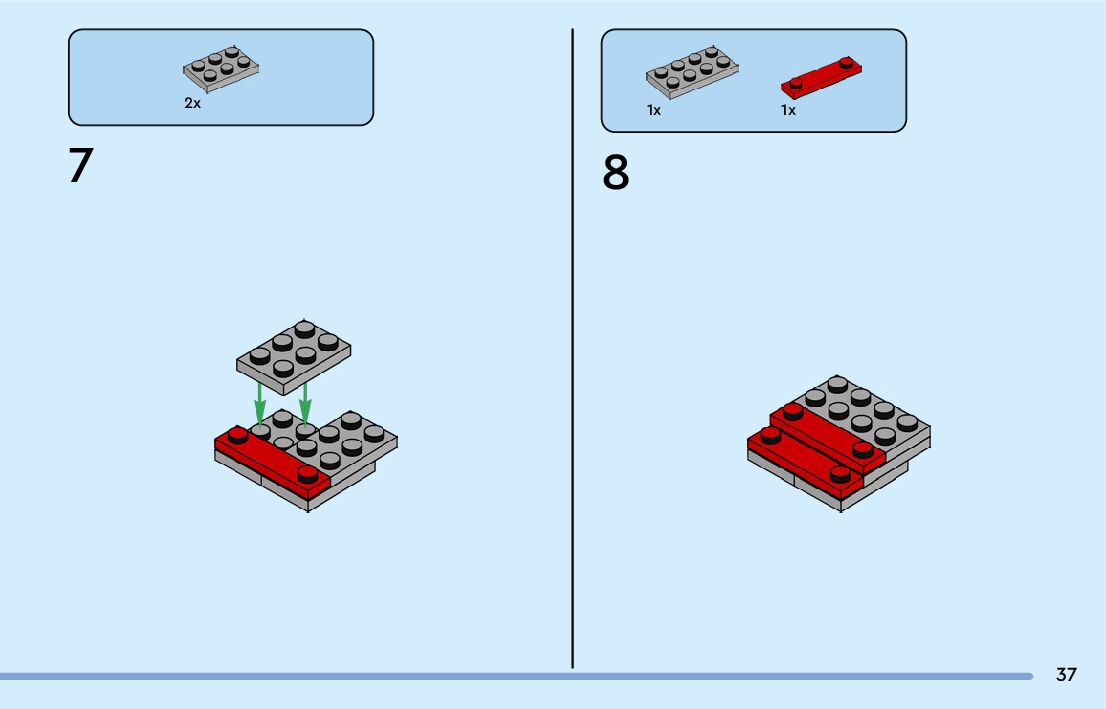 2x

7

1x

1x

8

37