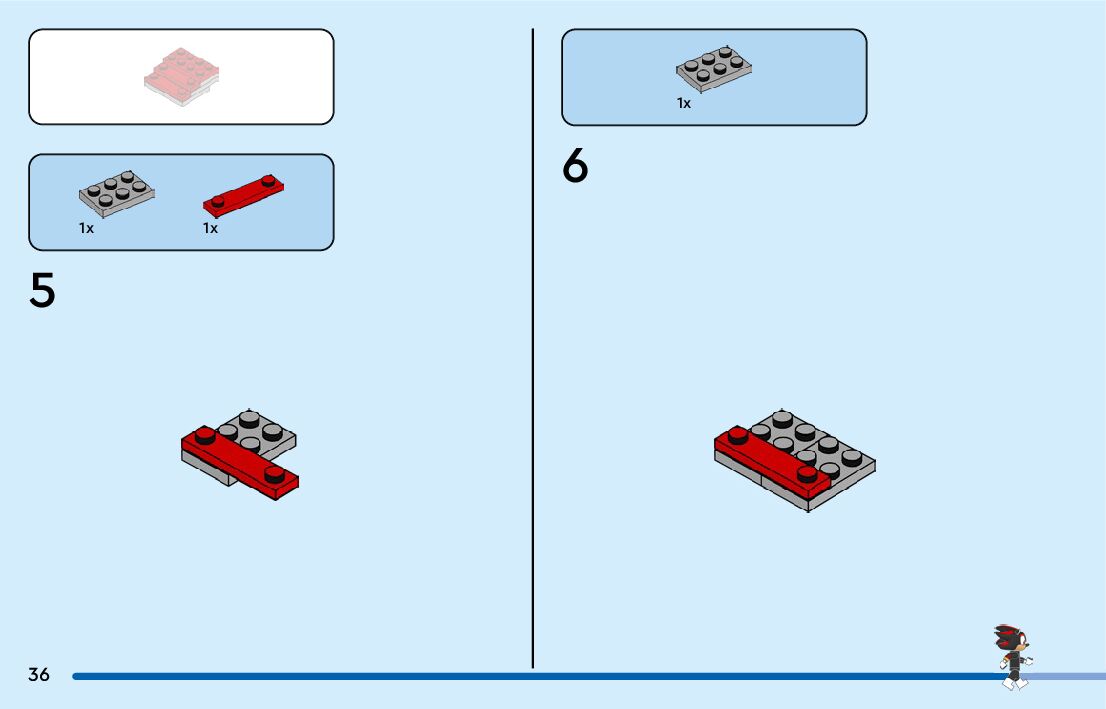 1x 1x

5

1x

6

36