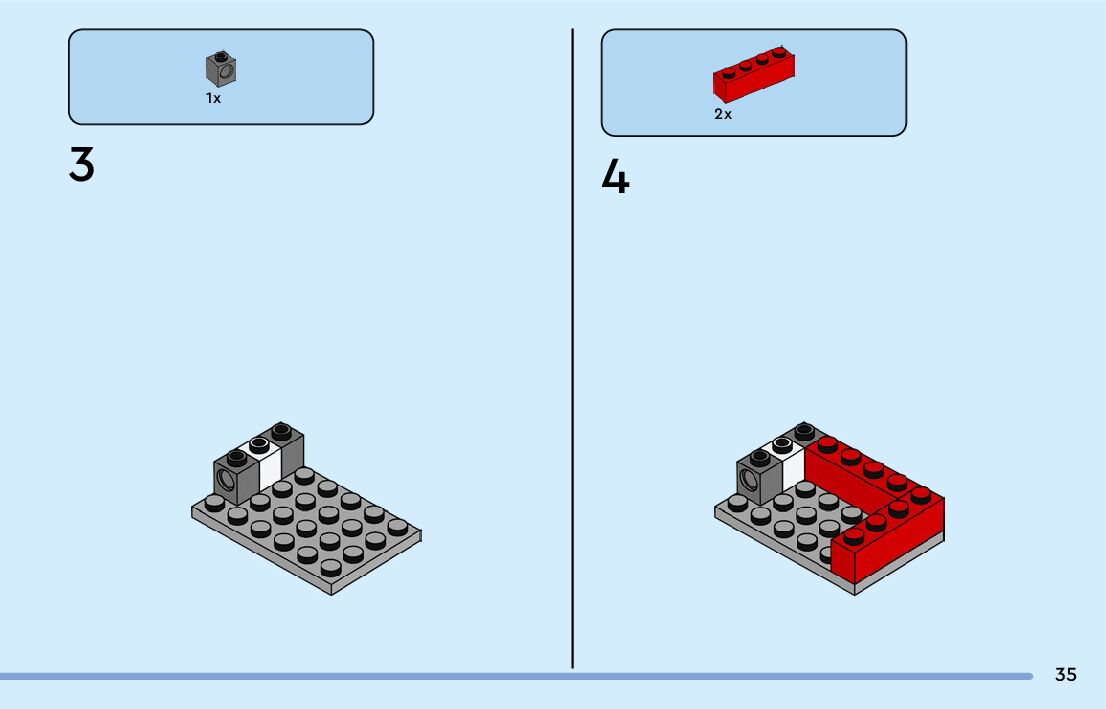 1x

3

2x

4

35