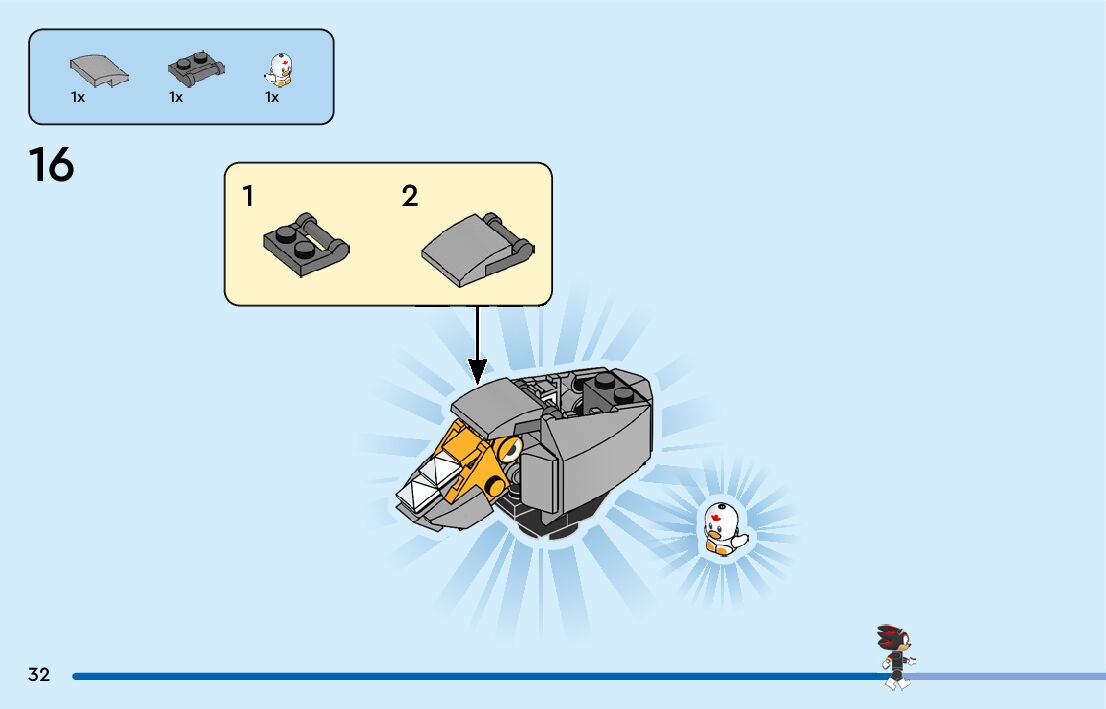 1x 1x 1x

16

1

2

32